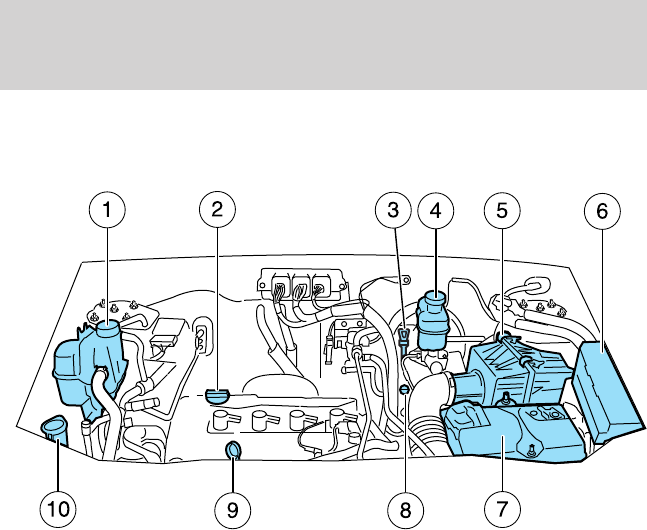 1
2
3
4
5
6
10
9
8
7