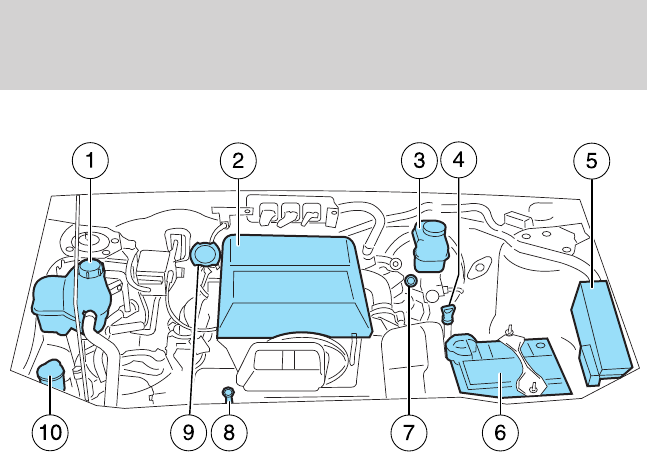 1
2
3
4
5
10
9
8
7
6