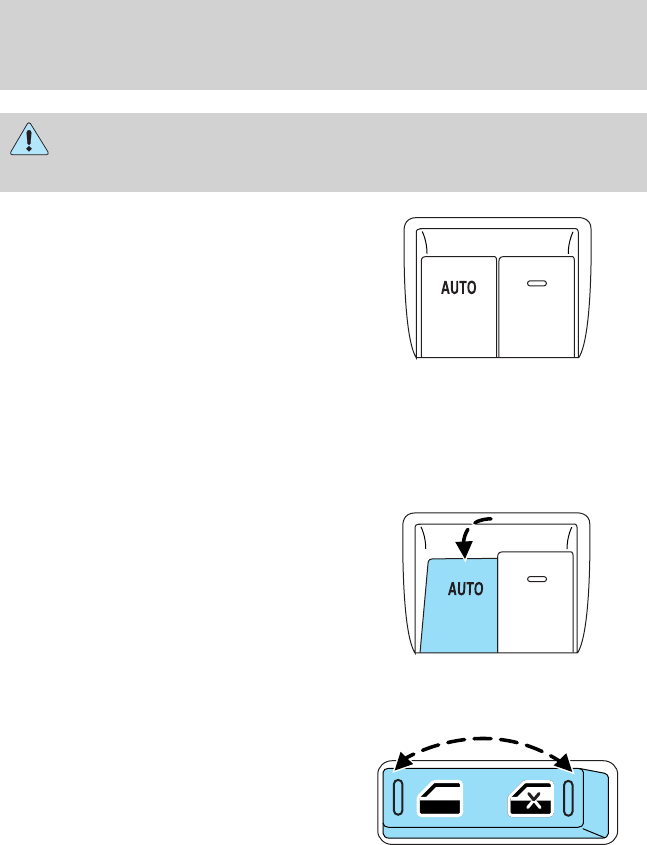 AUTO

AUTO