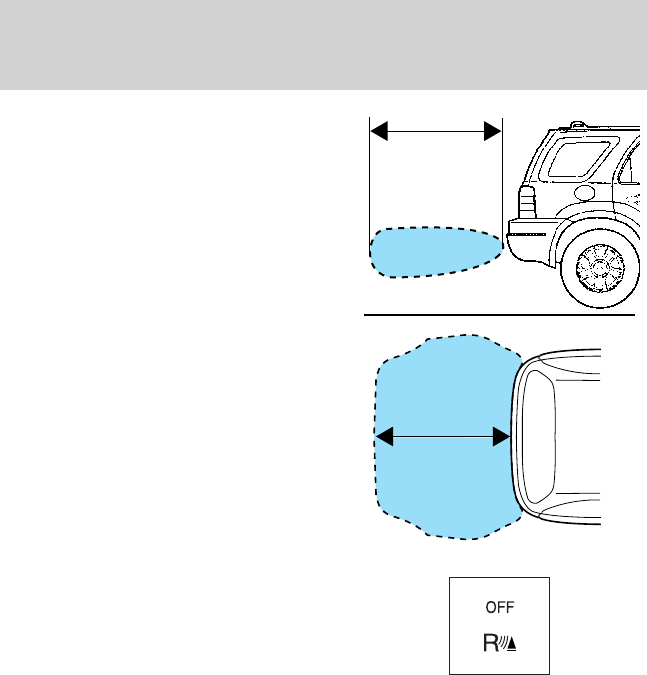 OFF

R