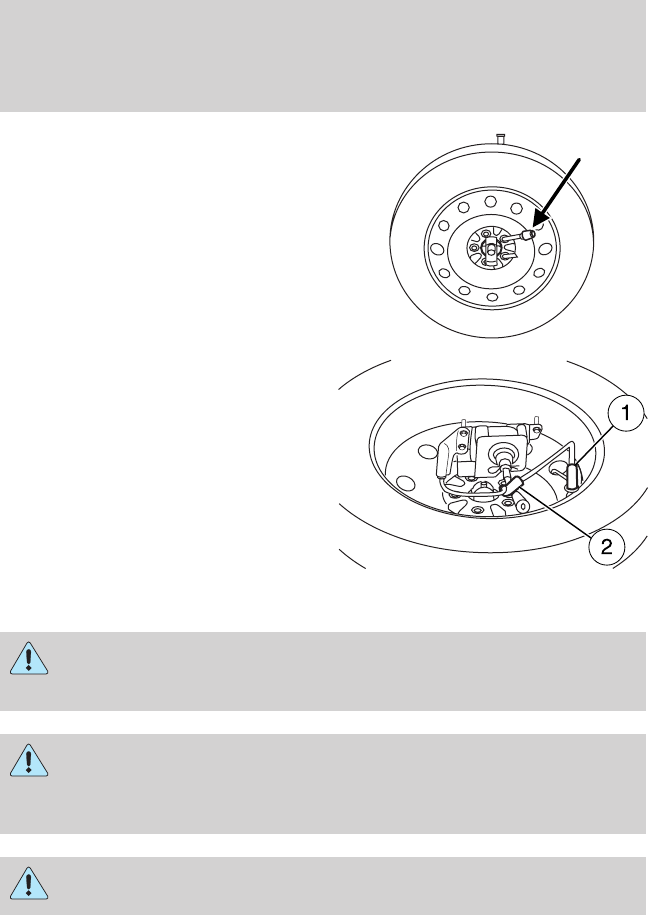 1

2