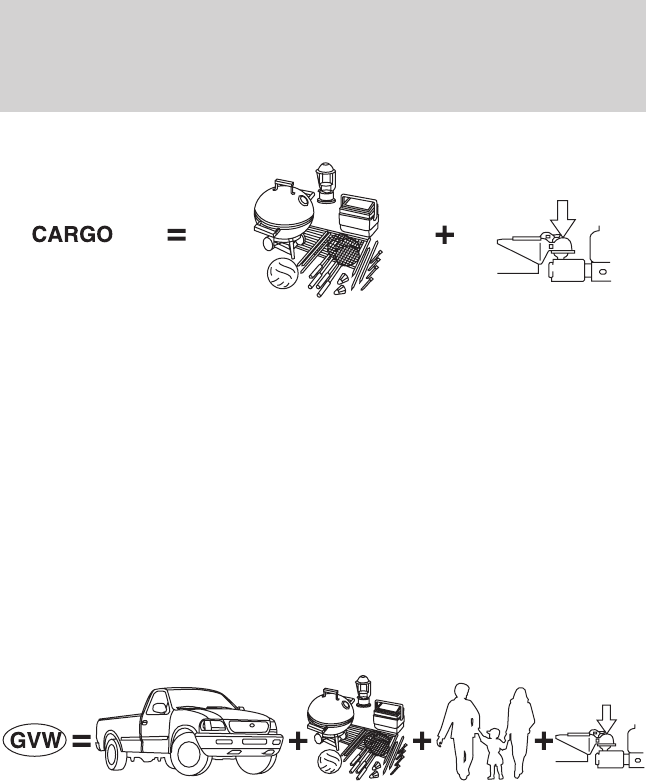 CARGO = +

GVW = + + +