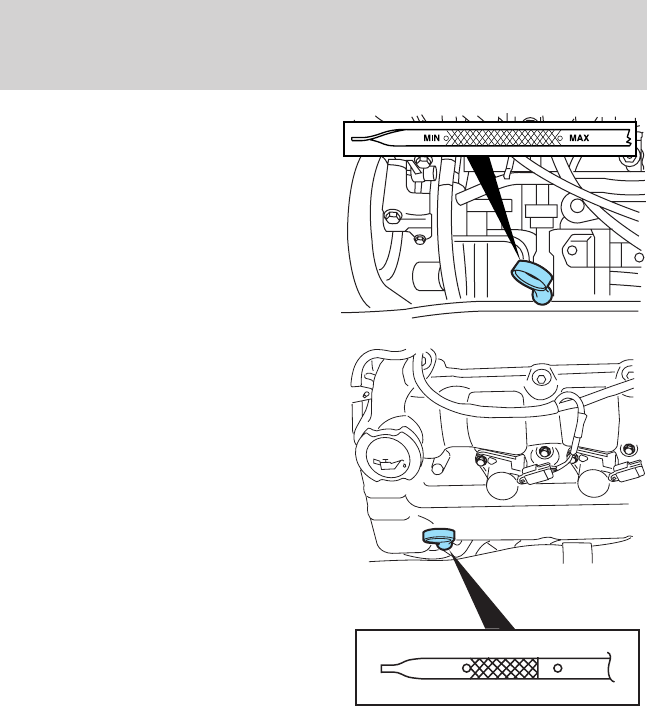 MIN

MAX