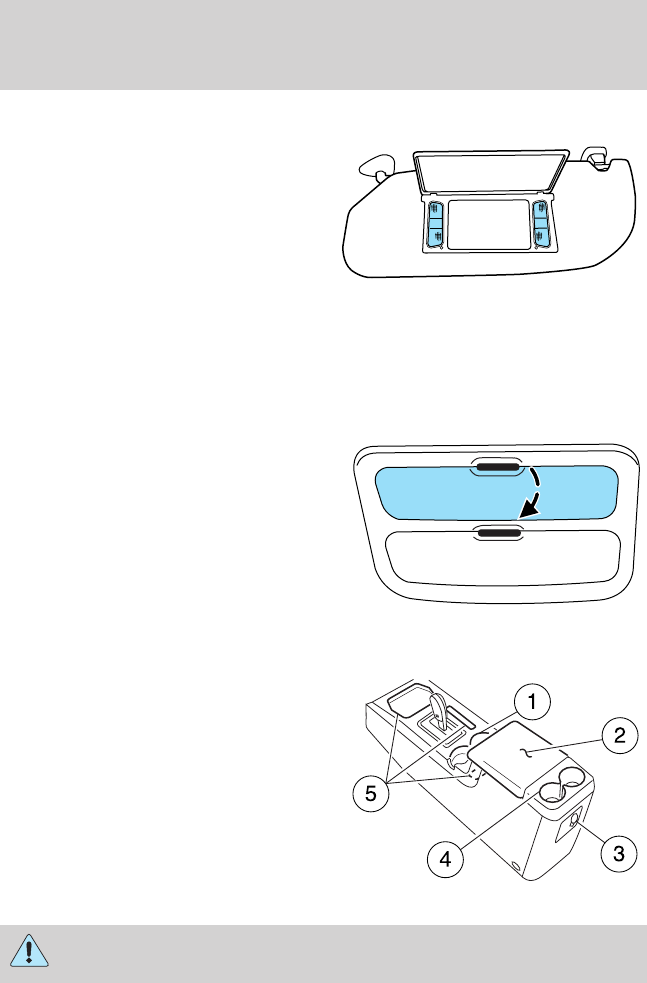 1

2

5

4

3