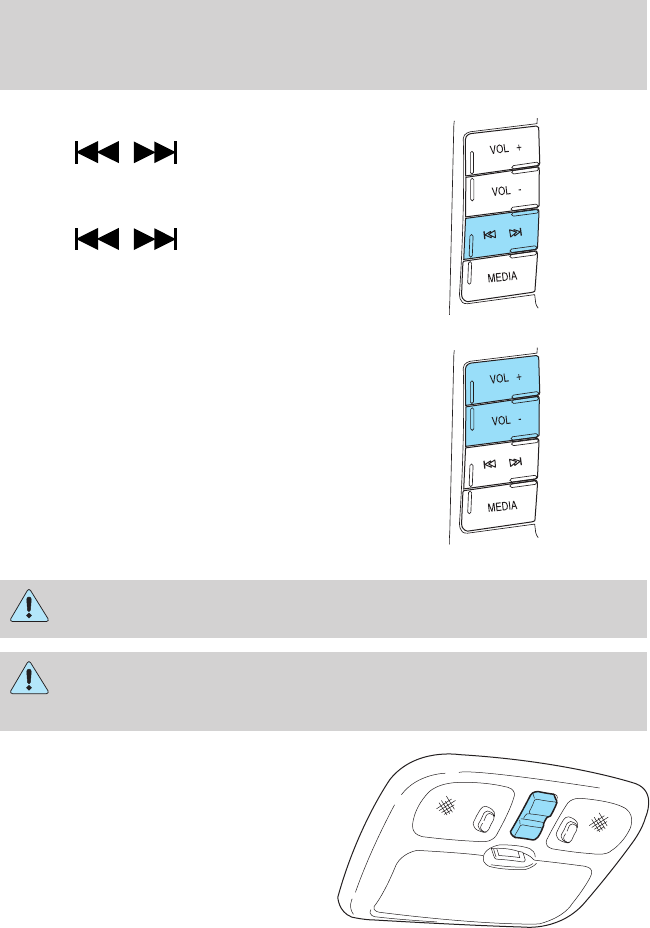 VOL +

VOL -

MEDIA

VOL +

VOL -

MEDIA