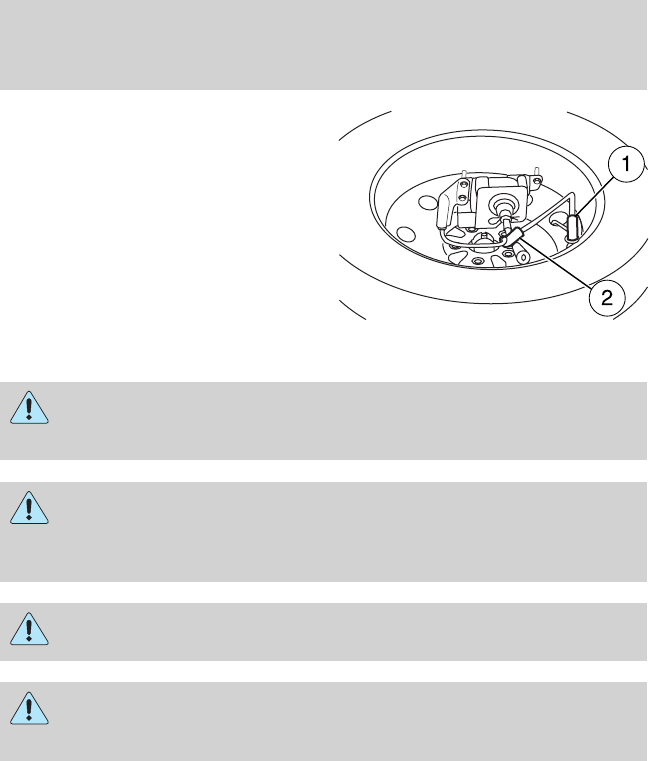 1

2