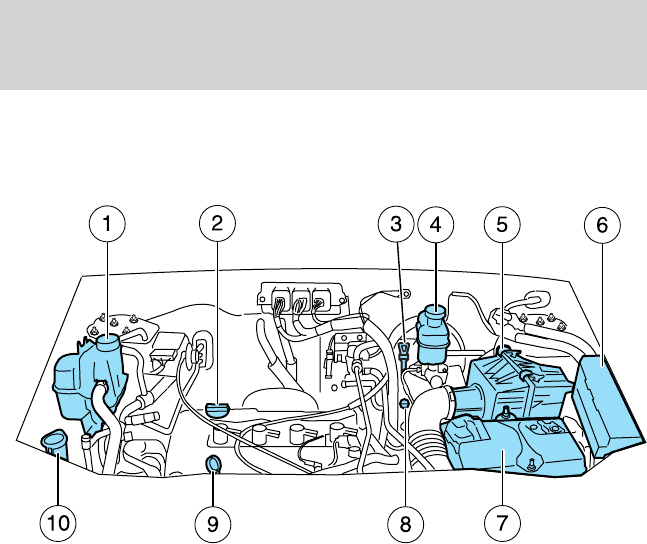 1
2
3
4
5
6
10
9
8
7