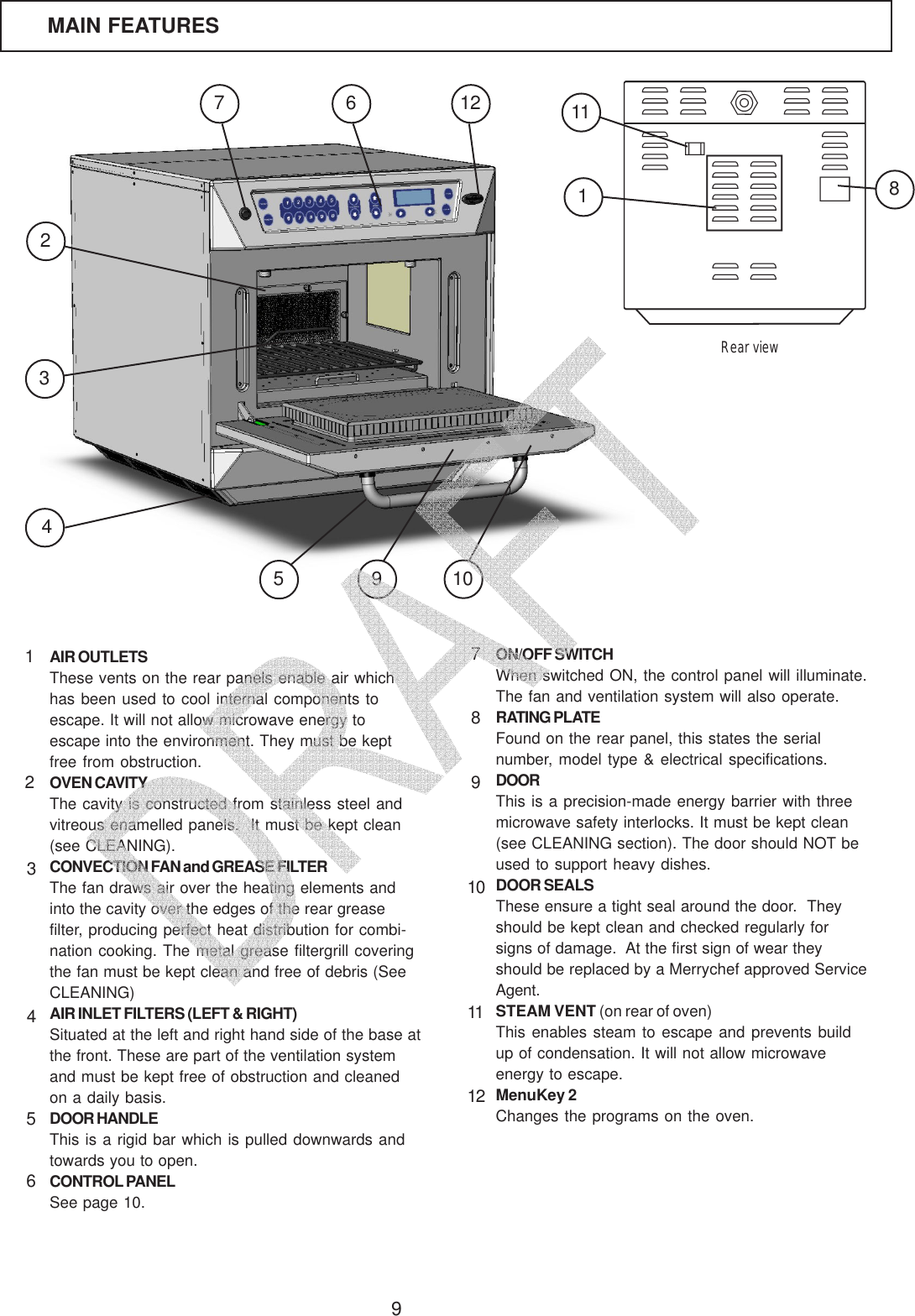 MAIN FEATURES

7 6 12 11 1 8 2 3 4 5 9 10

Rear view

DRAFT

1 AIR OUTLETS
These vents on the rear panels enable air which has been used to cool internal components to escape. It will not allow microwave energy to escape into the environment. They must be kept free from obstruction.

2 OVEN CAVITY
The cavity is constructed from stainless steel and vitreous enamelled panels. It must be kept clean (see CLEANING).

3 CONVECTION FAN and GREASE FILTER
The fan draws air over the heating elements and into the cavity over the edges of the rear grease filter, producing perfect heat distribution for combination cooking. The metal grease filtergrill covering the fan must be kept clean and free of debris (See CLEANING)

4 AIR INLET FILTERS (LEFT & RIGHT)
Situated at the left and right hand side of the base at the front. These are part of the ventilation system and must be kept free of obstruction and cleaned on a daily basis.

5 DOOR HANDLE
This is a rigid bar which is pulled downwards and towards you to open.

6 CONTROL PANEL
See page 10.

7 ON/OFF SWITCH
When switched ON, the control panel will illuminate. The fan and ventilation system will also operate.

8 RATING PLATE
Found on the rear panel, this states the serial number, model type & electrical specifications.

9 DOOR
This is a precision-made energy barrier with three microwave safety interlocks. It must be kept clean (see CLEANING section). The door should NOT be used to support heavy dishes.

10 DOOR SEALS
These ensure a tight seal around the door. They should be kept clean and checked regularly for signs of damage. At the first sign of wear they should be replaced by a Merrychef approved Service Agent.

11 STEAM VENT (on rear of oven)
This enables steam to escape and prevents build up of condensation. It will not allow microwave energy to escape.

12 MenuKey 2
Changes the programs on the oven.

9