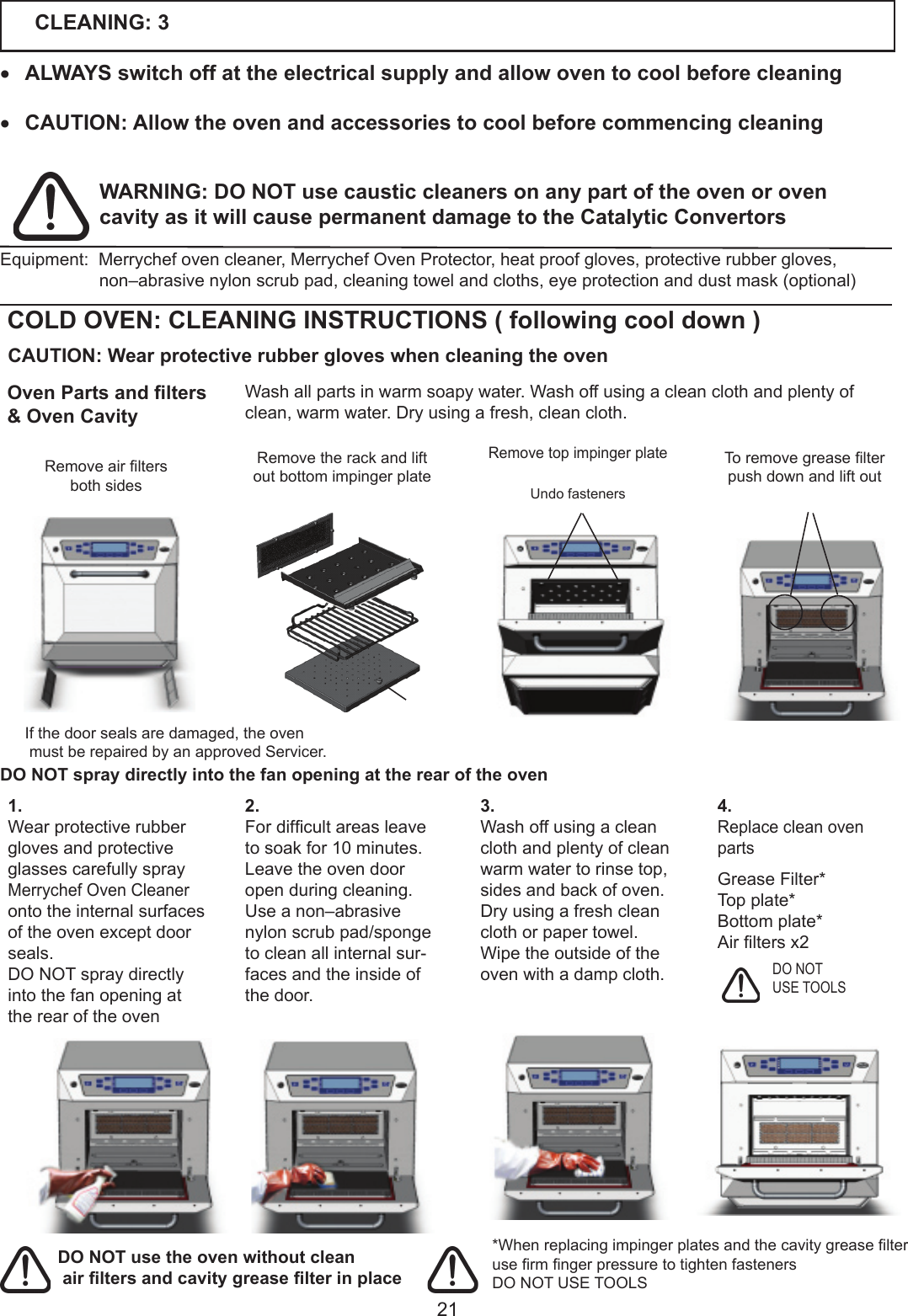 CLEANING: 3

• ALWAYS switch off at the electrical supply and allow oven to cool before cleaning

• CAUTION: Allow the oven and accessories to cool before commencing cleaning

WARNING: DO NOT use caustic cleaners on any part of the oven or oven cavity as it will cause permanent damage to the Catalytic Convertors

Equipment: Merrychef oven cleaner, Merrychef Oven Protector, heat proof gloves, protective rubber gloves, non–abrasive nylon scrub pad, cleaning towel and cloths, eye protection and dust mask (optional)

COLD OVEN: CLEANING INSTRUCTIONS ( following cool down )

CAUTION: Wear protective rubber gloves when cleaning the oven

Oven Parts and filters & Oven Cavity

Wash all parts in warm soapy water. Wash off using a clean cloth and plenty of clean, warm water. Dry using a fresh, clean cloth.

Remove air filters both sides

Remove the rack and lift out bottom impinger plate

Remove top impinger plate

Undo fasteners

To remove grease filter push down and lift out

If the door seals are damaged, the oven must be repaired by an approved Servicer.

DO NOT spray directly into the fan opening at the rear of the oven

1.
Wear protective rubber gloves and protective glasses carefully spray Merrychef Oven Cleaner onto the internal surfaces of the oven except door seals.
DO NOT spray directly into the fan opening at the rear of the oven

2.
For difficult areas leave to soak for 10 minutes. Leave the oven door open during cleaning. Use a non–abrasive nylon scrub pad/sponge to clean all internal surfaces and the inside of the door.

3.
Wash off using a clean cloth and plenty of clean warm water to rinse top, sides and back of oven. Dry using a fresh clean cloth or paper towel. Wipe the outside of the oven with a damp cloth.

4.
Replace clean oven parts

Grease Filter*
Top plate*
Bottom plate*
Air filters x2

DO NOT USE TOOLS

DO NOT use the oven without clean air filters and cavity grease filter in place

*When replacing impinger plates and the cavity grease filter use firm finger pressure to tighten fasteners
DO NOT USE TOOLS

21