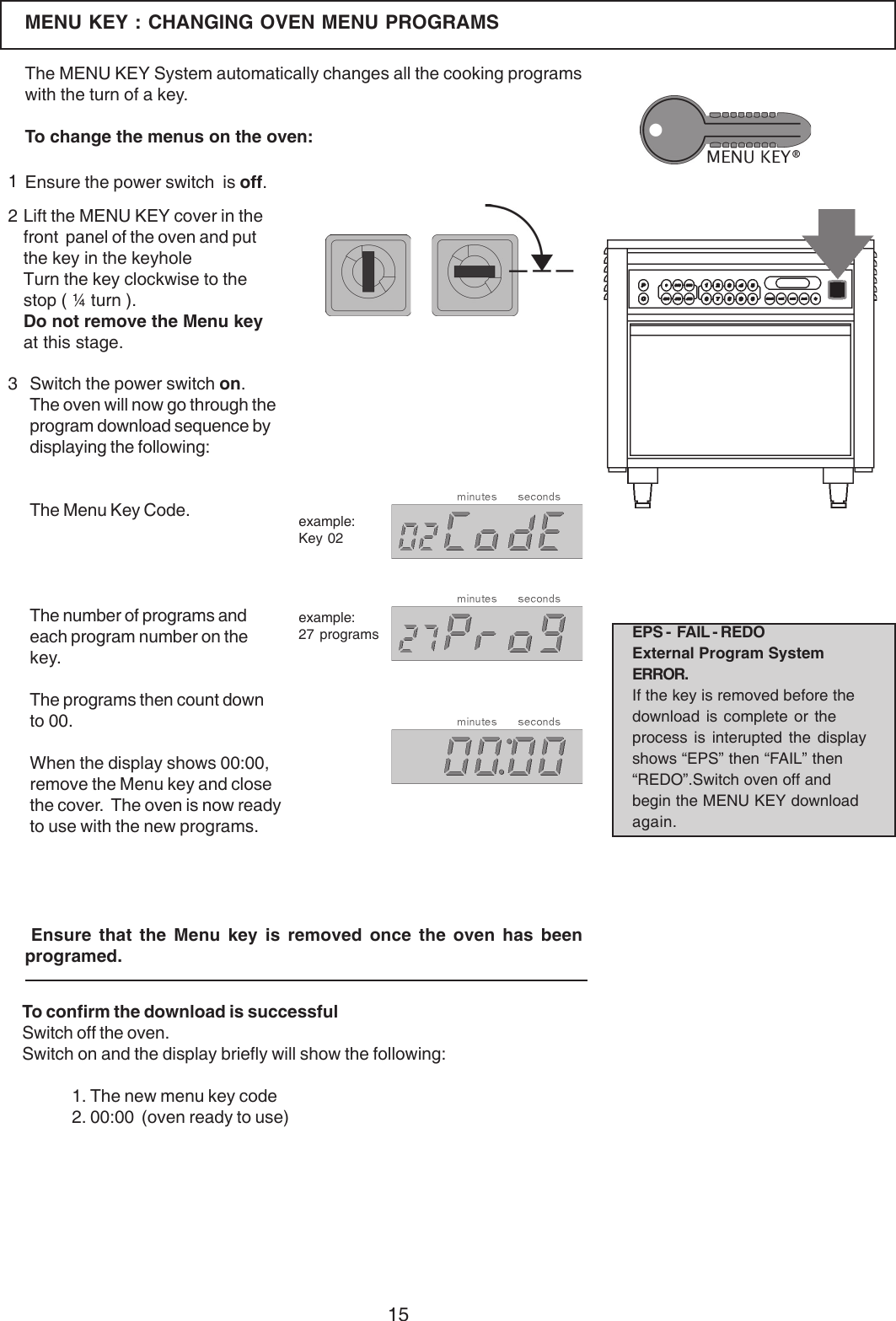 MENU KEY : CHANGING OVEN MENU PROGRAMS

The MENU KEY System automatically changes all the cooking programs with the turn of a key.

To change the menus on the oven:

MENU KEY®

1 Ensure the power switch is off.

2 Lift the MENU KEY cover in the front panel of the oven and put the key in the keyhole
Turn the key clockwise to the stop ( ¼ turn ).
Do not remove the Menu key at this stage.

3 Switch the power switch on.
The oven will now go through the program download sequence by displaying the following:

The Menu Key Code.

example:
Key 02

minutes seconds

02CodE

The number of programs and each program number on the key.

example:
27 programs

minutes seconds

27Pro9

The programs then count down to 00.

minutes seconds

00:00

When the display shows 00:00, remove the Menu key and close the cover. The oven is now ready to use with the new programs.

EPS - FAIL - REDO
External Program System ERROR.
If the key is removed before the download is complete or the process is interupted the display shows “EPS” then “FAIL” then “REDO”.Switch oven off and begin the MENU KEY download again.

Ensure that the Menu key is removed once the oven has been programed.

To confirm the download is successful
Switch off the oven.
Switch on and the display briefly will show the following:

1. The new menu key code
2. 00:00 (oven ready to use)

15