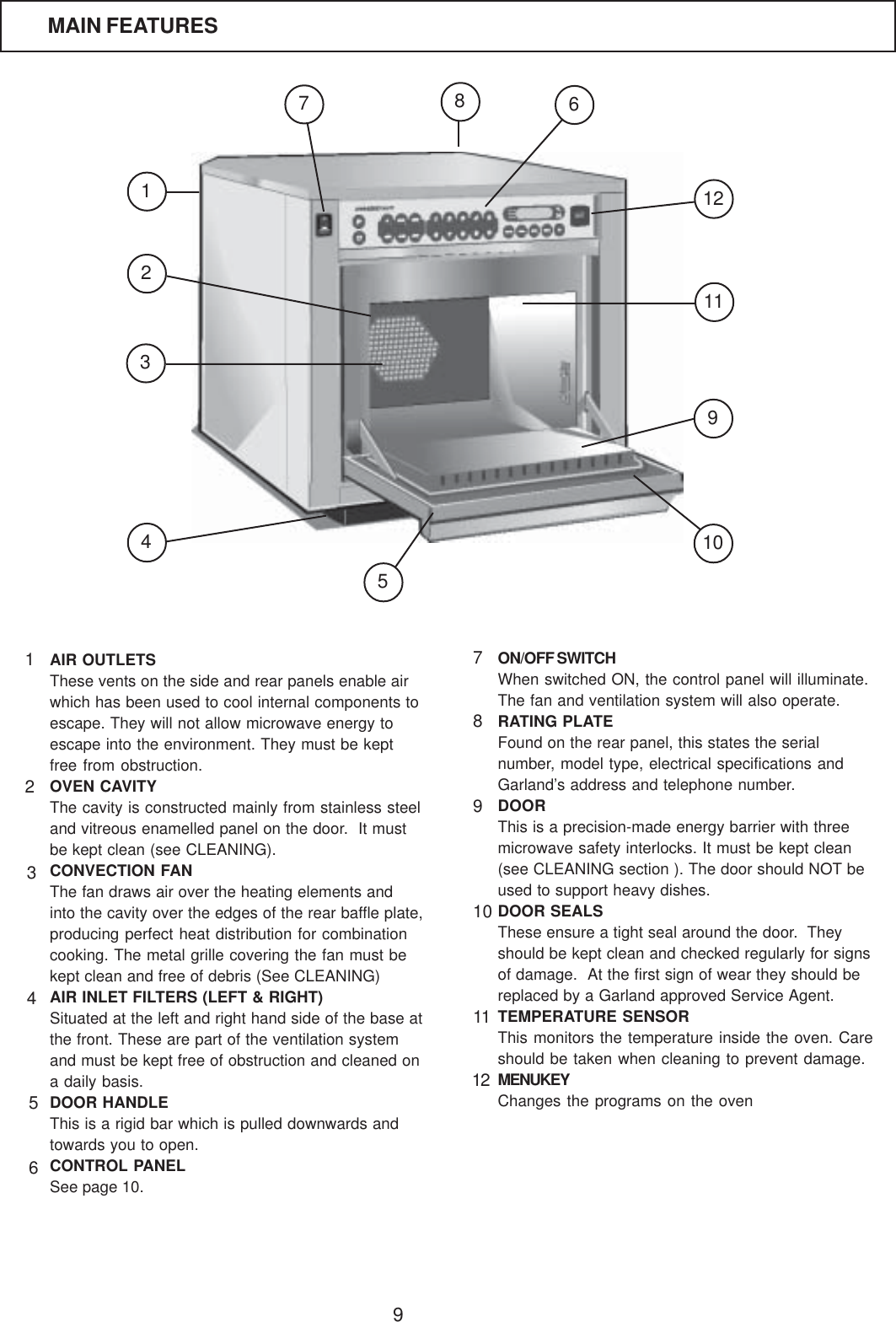 MAIN FEATURES

7 8 6

1 12

2 11

3

9

4 10

5

1 AIR OUTLETS
These vents on the side and rear panels enable air which has been used to cool internal components to escape. They will not allow microwave energy to escape into the environment. They must be kept free from obstruction.

2 OVEN CAVITY
The cavity is constructed mainly from stainless steel and vitreous enamelled panel on the door. It must be kept clean (see CLEANING).

3 CONVECTION FAN
The fan draws air over the heating elements and into the cavity over the edges of the rear baffle plate, producing perfect heat distribution for combination cooking. The metal grille covering the fan must be kept clean and free of debris (See CLEANING)

4 AIR INLET FILTERS (LEFT & RIGHT)
Situated at the left and right hand side of the base at the front. These are part of the ventilation system and must be kept free of obstruction and cleaned on a daily basis.

5 DOOR HANDLE
This is a rigid bar which is pulled downwards and towards you to open.

6 CONTROL PANEL
See page 10.

7 ON/OFF SWITCH
When switched ON, the control panel will illuminate. The fan and ventilation system will also operate.

8 RATING PLATE
Found on the rear panel, this states the serial number, model type, electrical specifications and Garland's address and telephone number.

9 DOOR
This is a precision-made energy barrier with three microwave safety interlocks. It must be kept clean (see CLEANING section ). The door should NOT be used to support heavy dishes.

10 DOOR SEALS
These ensure a tight seal around the door. They should be kept clean and checked regularly for signs of damage. At the first sign of wear they should be replaced by a Garland approved Service Agent.

11 TEMPERATURE SENSOR
This monitors the temperature inside the oven. Care should be taken when cleaning to prevent damage.

12 MENUKEY
Changes the programs on the oven

9