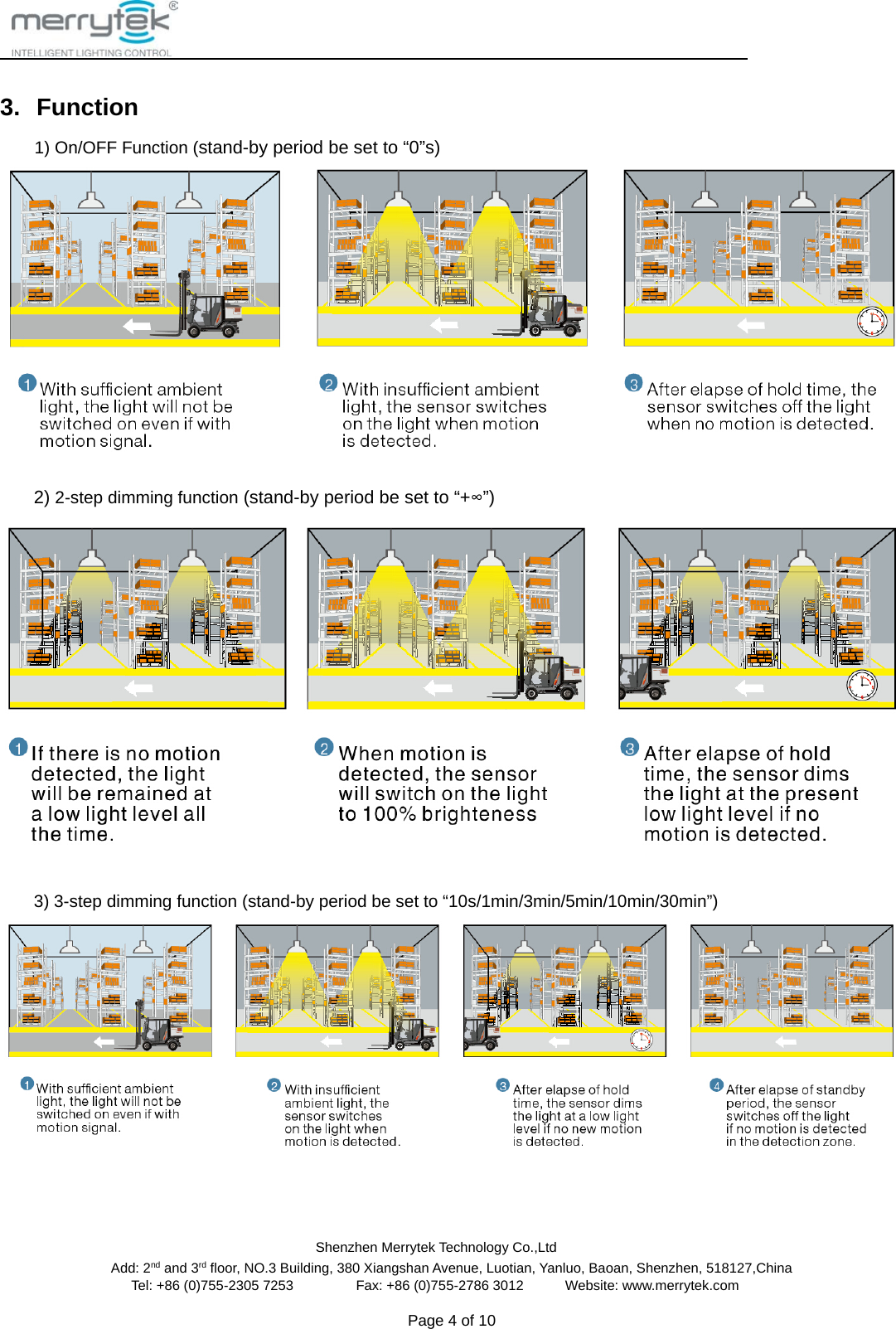 merrytek®
INTELLIGENT LIGHTING CONTROL

3. Function

1) On/OFF Function (stand-by period be set to “0”s)

1 With sufficient ambient light, the light will not be switched on even if with motion signal.

2 With insufficient ambient light, the sensor switches on the light when motion is detected.

3 After elapse of hold time, the sensor switches off the light when no motion is detected.

2) 2-step dimming function (stand-by period be set to “+∞”)

1 If there is no motion detected, the light will be remained at a low light level all the time.

2 When motion is detected, the sensor will switch on the light to 100% brighteness

3 After elapse of hold time, the sensor dims the light at the present low light level if no motion is detected.

3) 3-step dimming function (stand-by period be set to “10s/1min/3min/5min/10min/30min”)

1 With sufficient ambient light, the light will not be switched on even if with motion signal.

2 With insufficient ambient light, the sensor switches on the light when motion is detected.

3 After elapse of hold time, the sensor dims the light at a low light level if no new motion is detected.

4 After elapse of standby period, the sensor switches off the light if no motion is detected in the detection zone.

Shenzhen Merrytek Technology Co.,Ltd
Add: 2$^{nd}$ and 3$^{rd}$ floor, NO.3 Building, 380 Xiangshan Avenue, Luotian, Yanluo, Baoan, Shenzhen, 518127,China
Tel: +86 (0)755-2305 7253 Fax: +86 (0)755-2786 3012 Website: www.merrytek.com

Page 4 of 10