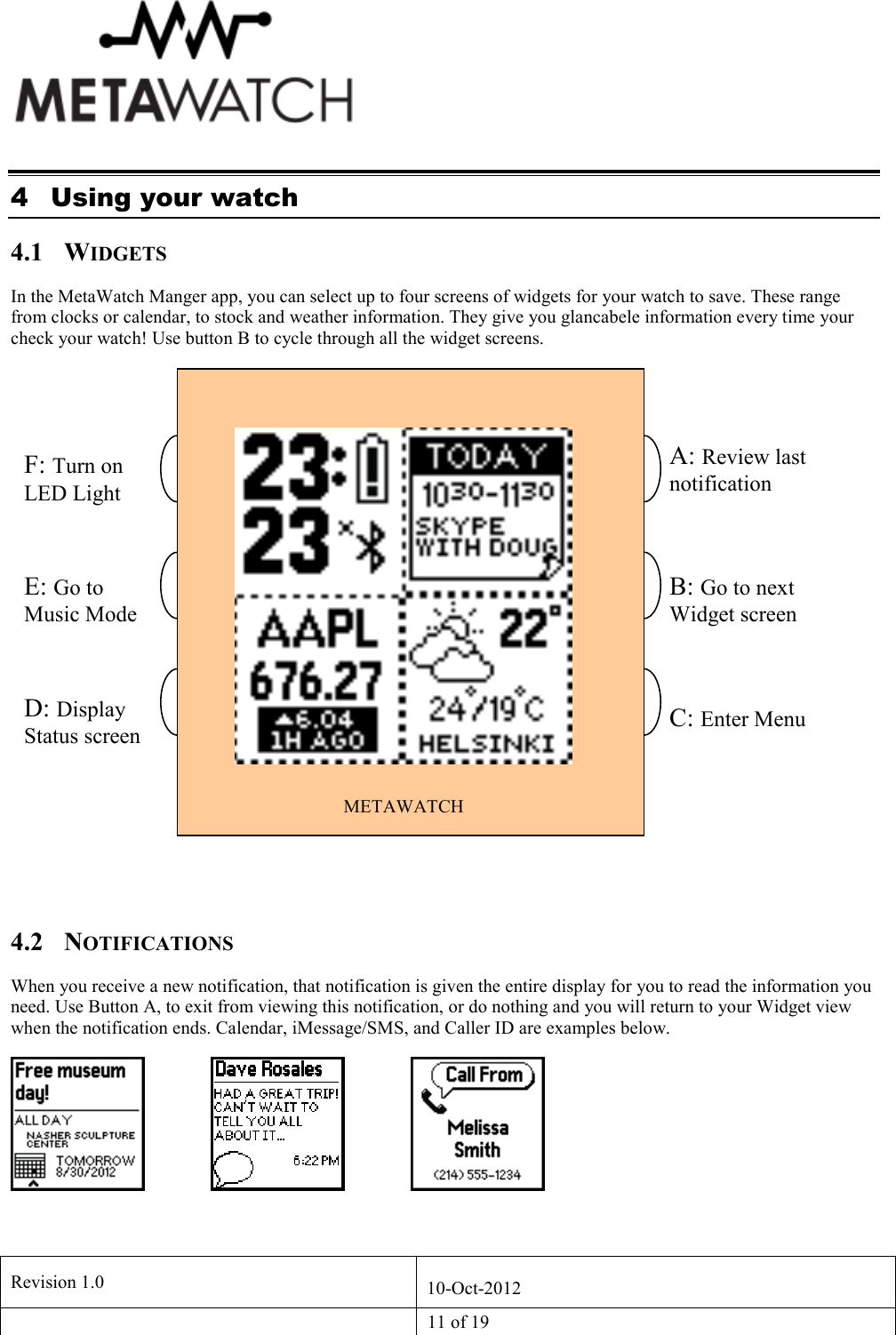 METAWATCH

4 Using your watch

4.1 WIDGETS

In the MetaWatch Manger app, you can select up to four screens of widgets for your watch to save. These range from clocks or calendar, to stock and weather information. They give you glancabele information every time your check your watch! Use button B to cycle through all the widget screens.

F: Turn on LED Light

E: Go to Music Mode

D: Display Status screen

23:
23

TODAY
1030-1130
SKYPE WITH DOUG

AAPL
676.27
▲6.04
1H AGO

22°
24°/19°C
HELSINKI

METAWATCH

A: Review last notification

B: Go to next Widget screen

C: Enter Menu

4.2 NOTIFICATIONS

When you receive a new notification, that notification is given the entire display for you to read the information you need. Use Button A, to exit from viewing this notification, or do nothing and you will return to your Widget view when the notification ends. Calendar, iMessage/SMS, and Caller ID are examples below.

Free museum day!
ALL DAY
NASHER SCULPTURE CENTER
TOMORROW
8/30/2012

Dave Rosales
HAD A GREAT TRIP! CAN'T WAIT TO TELL YOU ALL ABOUT IT...
6:22 PM

Call From
Melissa Smith
(214) 555-1234

| Revision 1.0 | 10-Oct-2012 |
|---|---|
| | 11 of 19 |