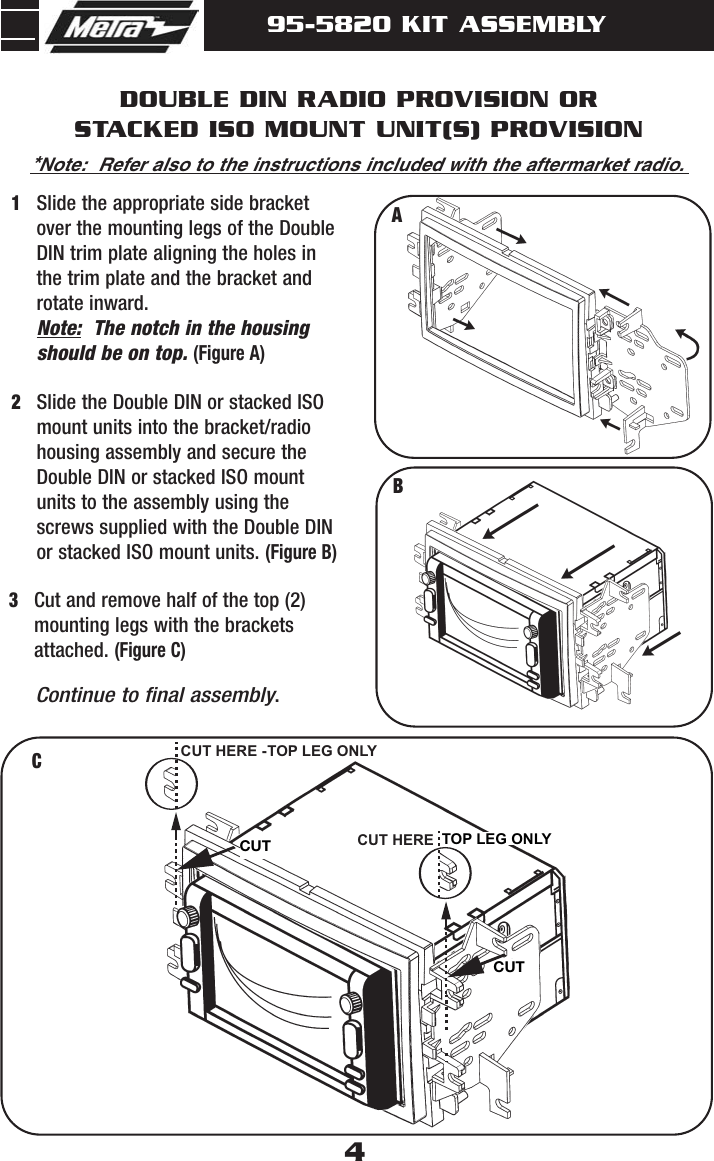 Metra

95-5820 KIT ASSEMBLY

DOUBLE DIN RADIO PROVISION OR STACKED ISO MOUNT UNIT(S) PROVISION

*Note: Refer also to the instructions included with the aftermarket radio.

1 Slide the appropriate side bracket over the mounting legs of the Double DIN trim plate aligning the holes in the trim plate and the bracket and rotate inward.
Note: The notch in the housing should be on top. (Figure A)

2 Slide the Double DIN or stacked ISO mount units into the bracket/radio housing assembly and secure the Double DIN or stacked ISO mount units to the assembly using the screws supplied with the Double DIN or stacked ISO mount units. (Figure B)

3 Cut and remove half of the top (2) mounting legs with the brackets attached. (Figure C)

Continue to final assembly.

A

B

C

CUT HERE -TOP LEG ONLY

CUT

CUT HERE TOP LEG ONLY

CUT

4