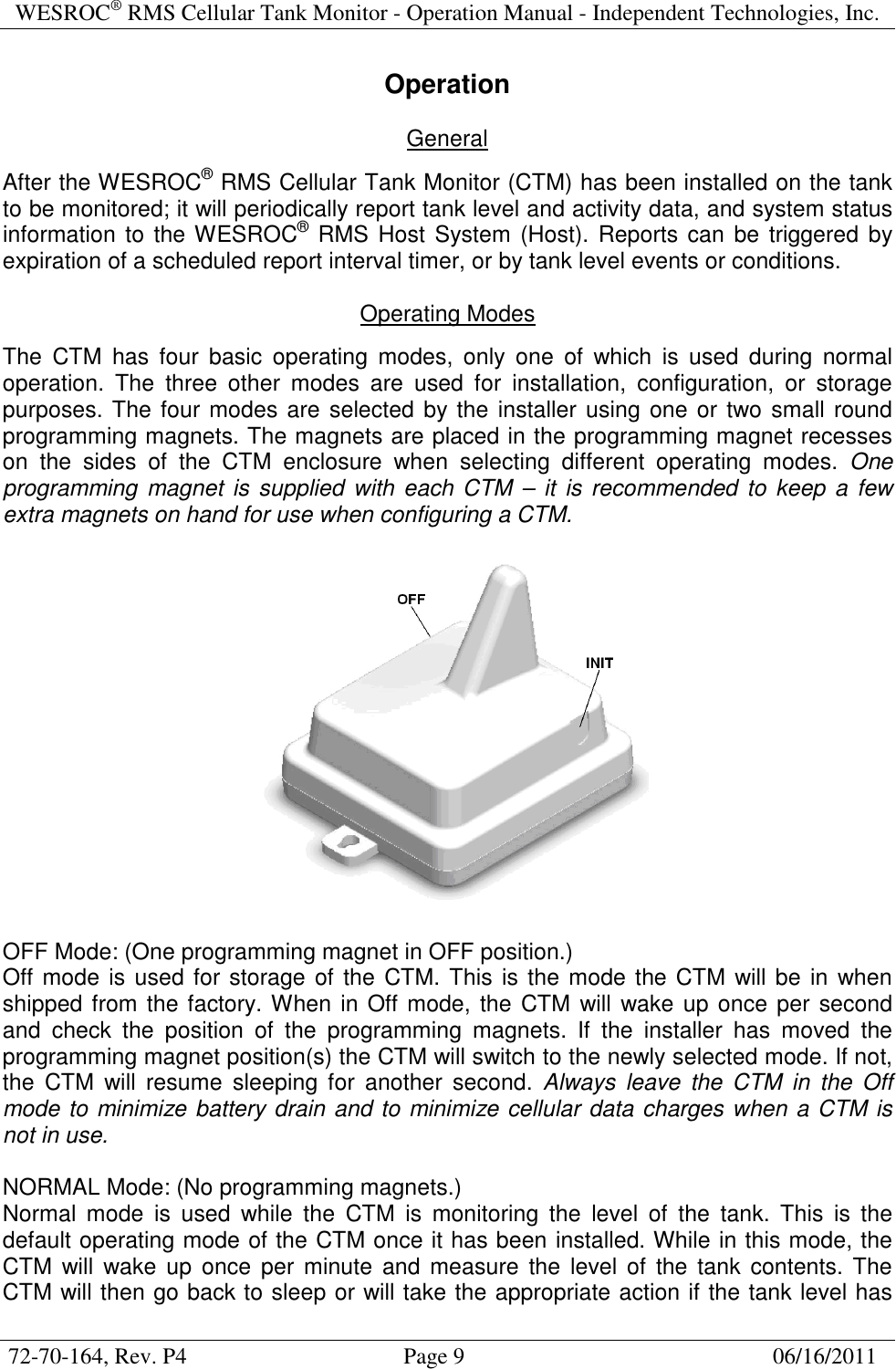 WESROC® RMS Cellular Tank Monitor - Operation Manual - Independent Technologies, Inc.

Operation

General

After the WESROC® RMS Cellular Tank Monitor (CTM) has been installed on the tank to be monitored; it will periodically report tank level and activity data, and system status information to the WESROC® RMS Host System (Host). Reports can be triggered by expiration of a scheduled report interval timer, or by tank level events or conditions.

Operating Modes

The CTM has four basic operating modes, only one of which is used during normal operation. The three other modes are used for installation, configuration, or storage purposes. The four modes are selected by the installer using one or two small round programming magnets. The magnets are placed in the programming magnet recesses on the sides of the CTM enclosure when selecting different operating modes. One programming magnet is supplied with each CTM – it is recommended to keep a few extra magnets on hand for use when configuring a CTM.

OFF

INIT

OFF Mode: (One programming magnet in OFF position.)
Off mode is used for storage of the CTM. This is the mode the CTM will be in when shipped from the factory. When in Off mode, the CTM will wake up once per second and check the position of the programming magnets. If the installer has moved the programming magnet position(s) the CTM will switch to the newly selected mode. If not, the CTM will resume sleeping for another second. Always leave the CTM in the Off mode to minimize battery drain and to minimize cellular data charges when a CTM is not in use.

NORMAL Mode: (No programming magnets.)
Normal mode is used while the CTM is monitoring the level of the tank. This is the default operating mode of the CTM once it has been installed. While in this mode, the CTM will wake up once per minute and measure the level of the tank contents. The CTM will then go back to sleep or will take the appropriate action if the tank level has

72-70-164, Rev. P4     Page 9     06/16/2011