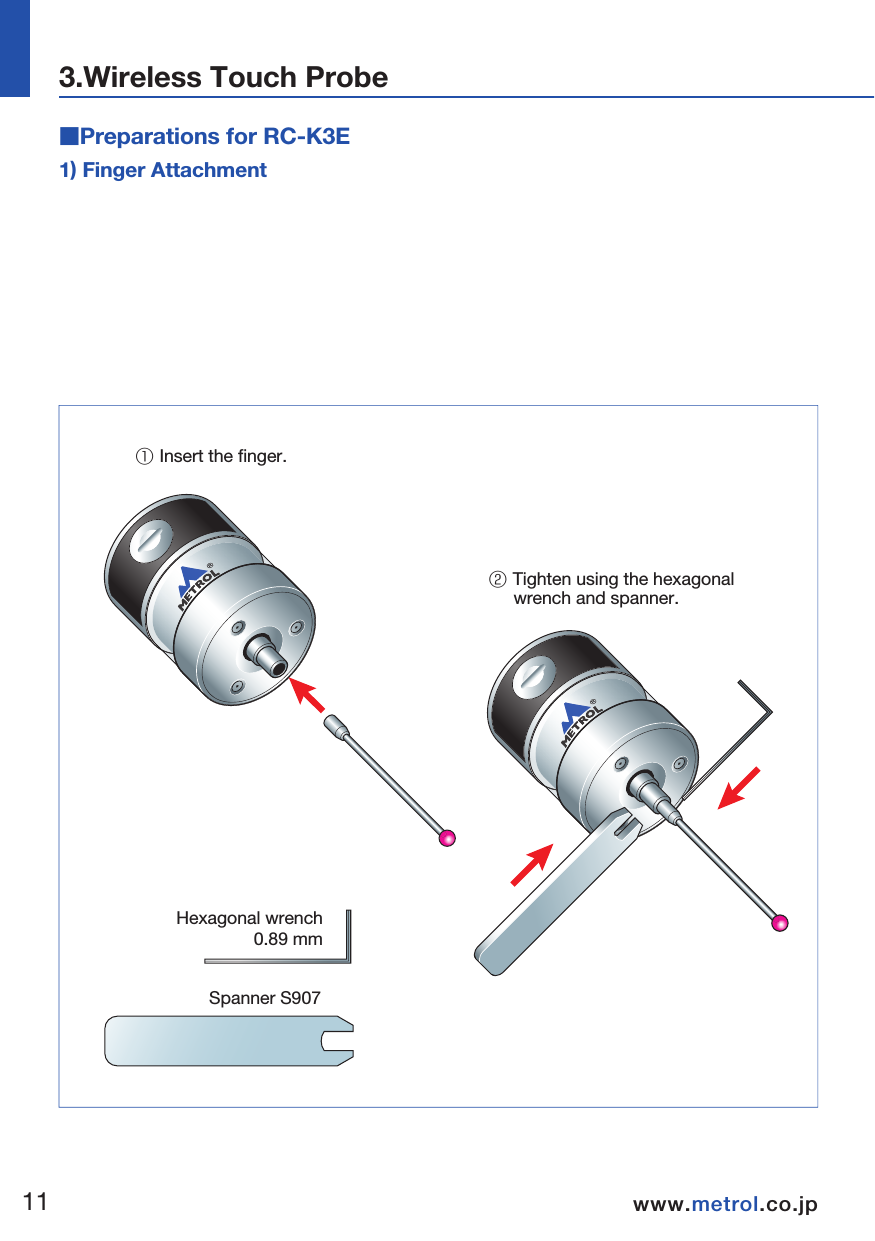 3.Wireless Touch Probe

■Preparations for RC-K3E

1) Finger Attachment

① Insert the finger.

METROL®

② Tighten using the hexagonal wrench and spanner.

METROL®

Hexagonal wrench 0.89 mm

Spanner S907

11

www.metrol.co.jp