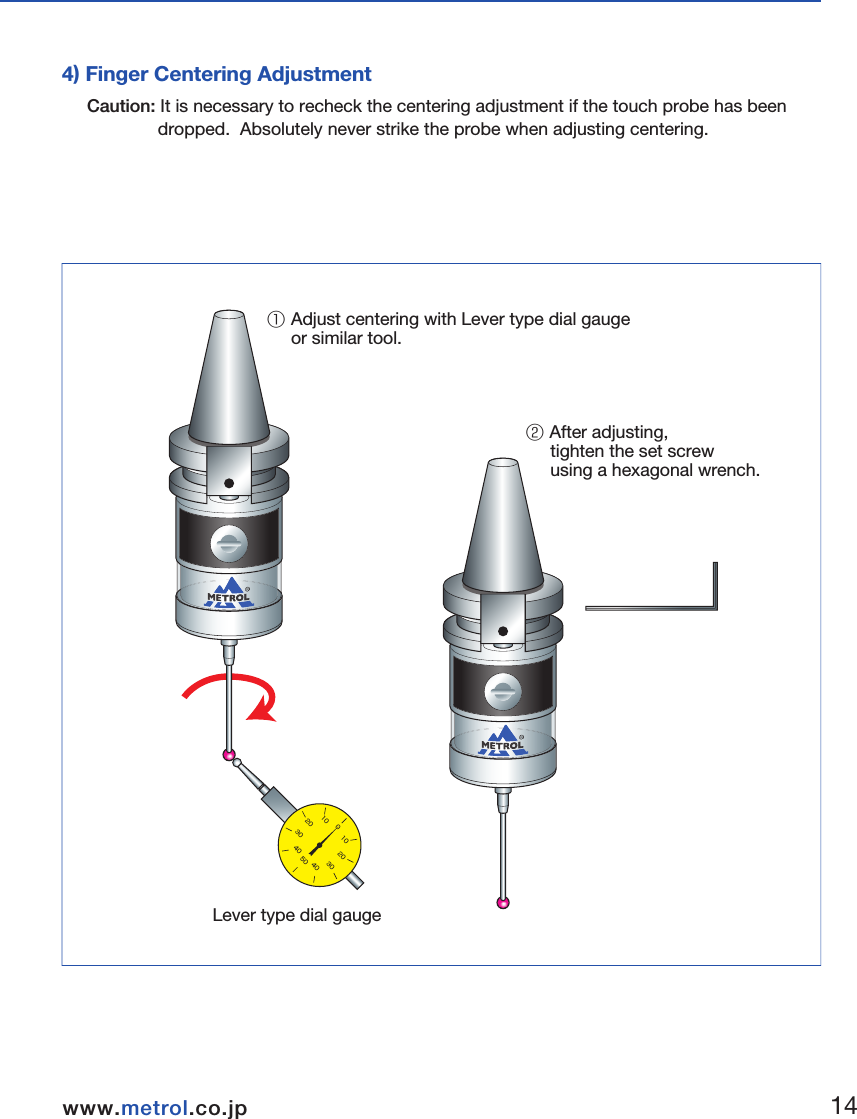 4) Finger Centering Adjustment

Caution: It is necessary to recheck the centering adjustment if the touch probe has been dropped. Absolutely never strike the probe when adjusting centering.

① Adjust centering with Lever type dial gauge or similar tool.

② After adjusting, tighten the set screw using a hexagonal wrench.

METROL

METROL

0 10 20 30 40 50 40 30 20 10

Lever type dial gauge

www.metrol.co.jp

14