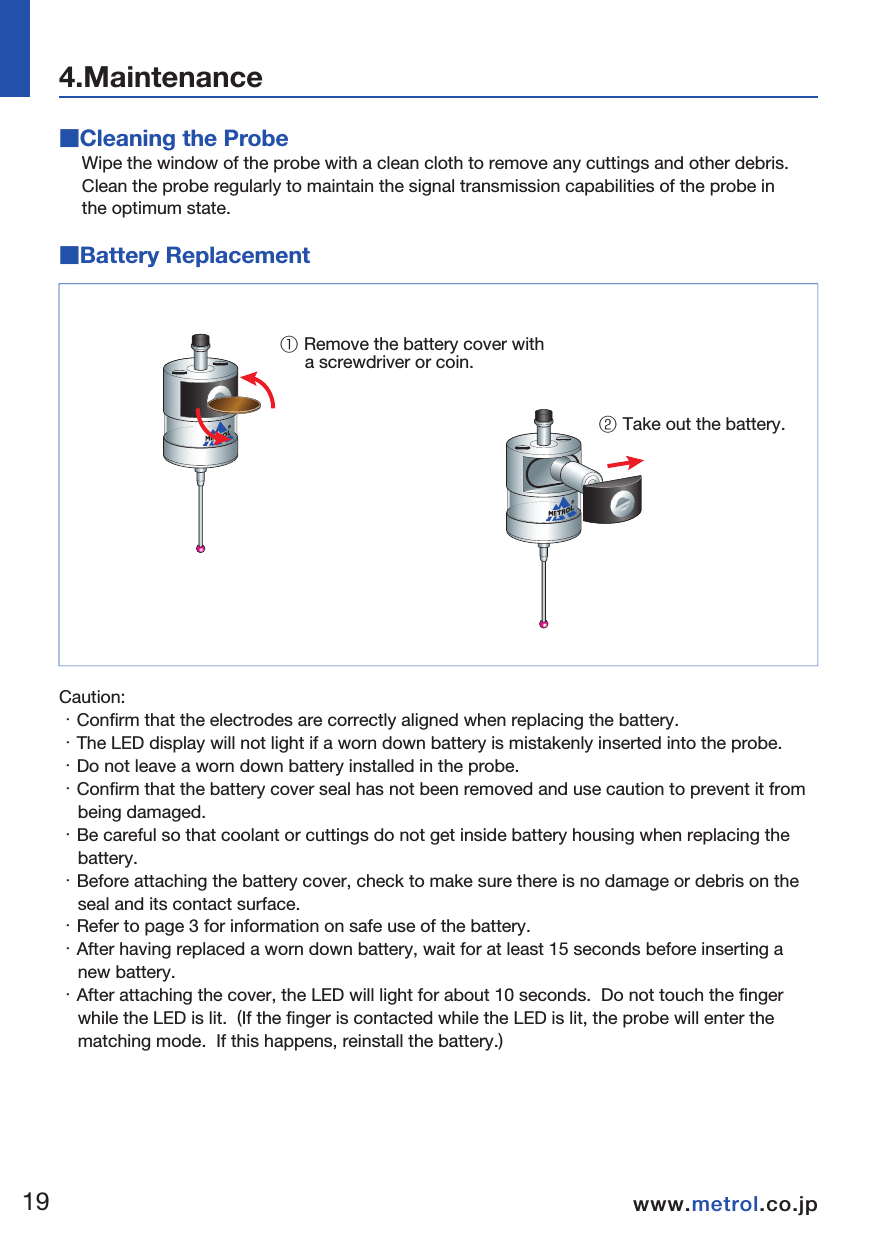 4.Maintenance

■Cleaning the Probe
Wipe the window of the probe with a clean cloth to remove any cuttings and other debris. Clean the probe regularly to maintain the signal transmission capabilities of the probe in the optimum state.

■Battery Replacement

① Remove the battery cover with a screwdriver or coin.

METROL

② Take out the battery.

METROL

Caution:
· Confirm that the electrodes are correctly aligned when replacing the battery.
· The LED display will not light if a worn down battery is mistakenly inserted into the probe.
· Do not leave a worn down battery installed in the probe.
· Confirm that the battery cover seal has not been removed and use caution to prevent it from being damaged.
· Be careful so that coolant or cuttings do not get inside battery housing when replacing the battery.
· Before attaching the battery cover, check to make sure there is no damage or debris on the seal and its contact surface.
· Refer to page 3 for information on safe use of the battery.
· After having replaced a worn down battery, wait for at least 15 seconds before inserting a new battery.
· After attaching the cover, the LED will light for about 10 seconds. Do not touch the finger while the LED is lit. (If the finger is contacted while the LED is lit, the probe will enter the matching mode. If this happens, reinstall the battery.)

19

www.metrol.co.jp