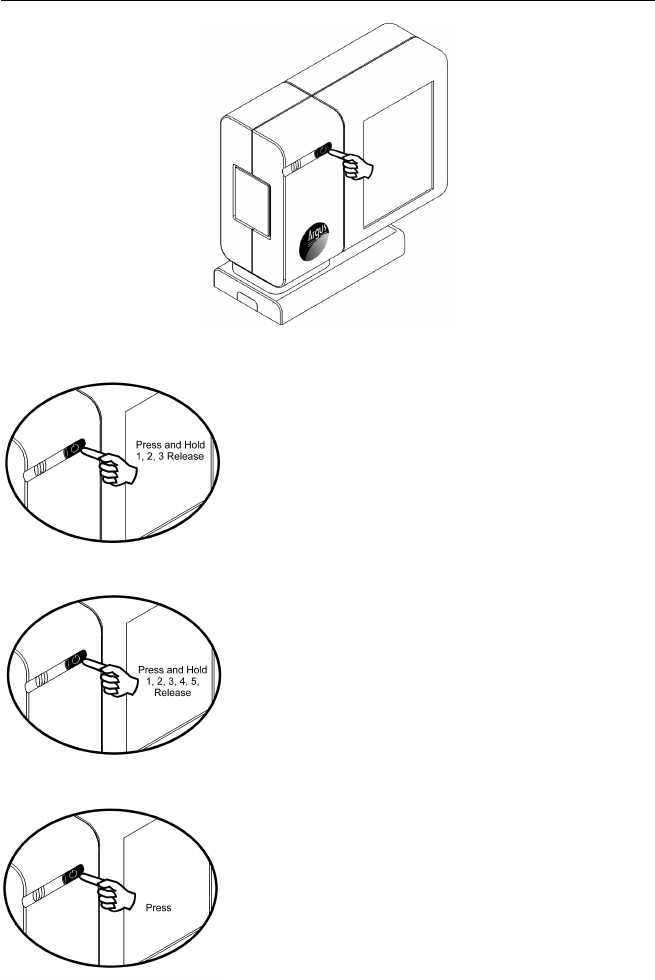 Argus

Press and Hold 1, 2, 3 Release

Press and Hold 1, 2, 3, 4, 5, Release

Press