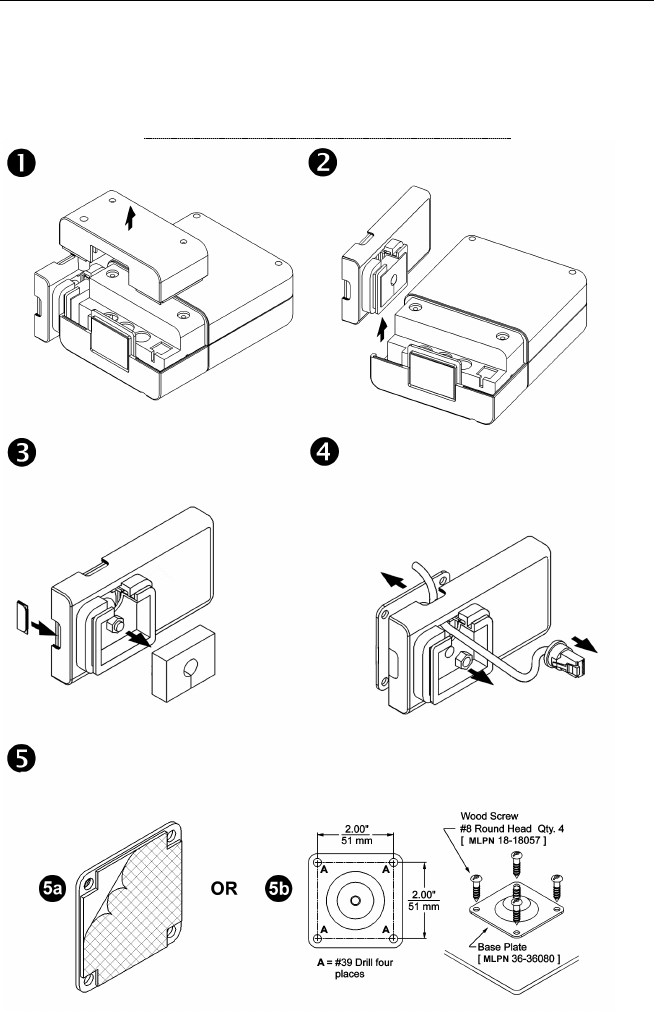 ❶

❷

❸

❹

❺

5a

OR

5b

2.00"
51 mm

2.00"
51 mm

A A
A A

A = #39 Drill four places

Wood Screw
#8 Round Head Qty. 4
[ MLPN 18-18057 ]

Base Plate
[ MLPN 36-36080 ]