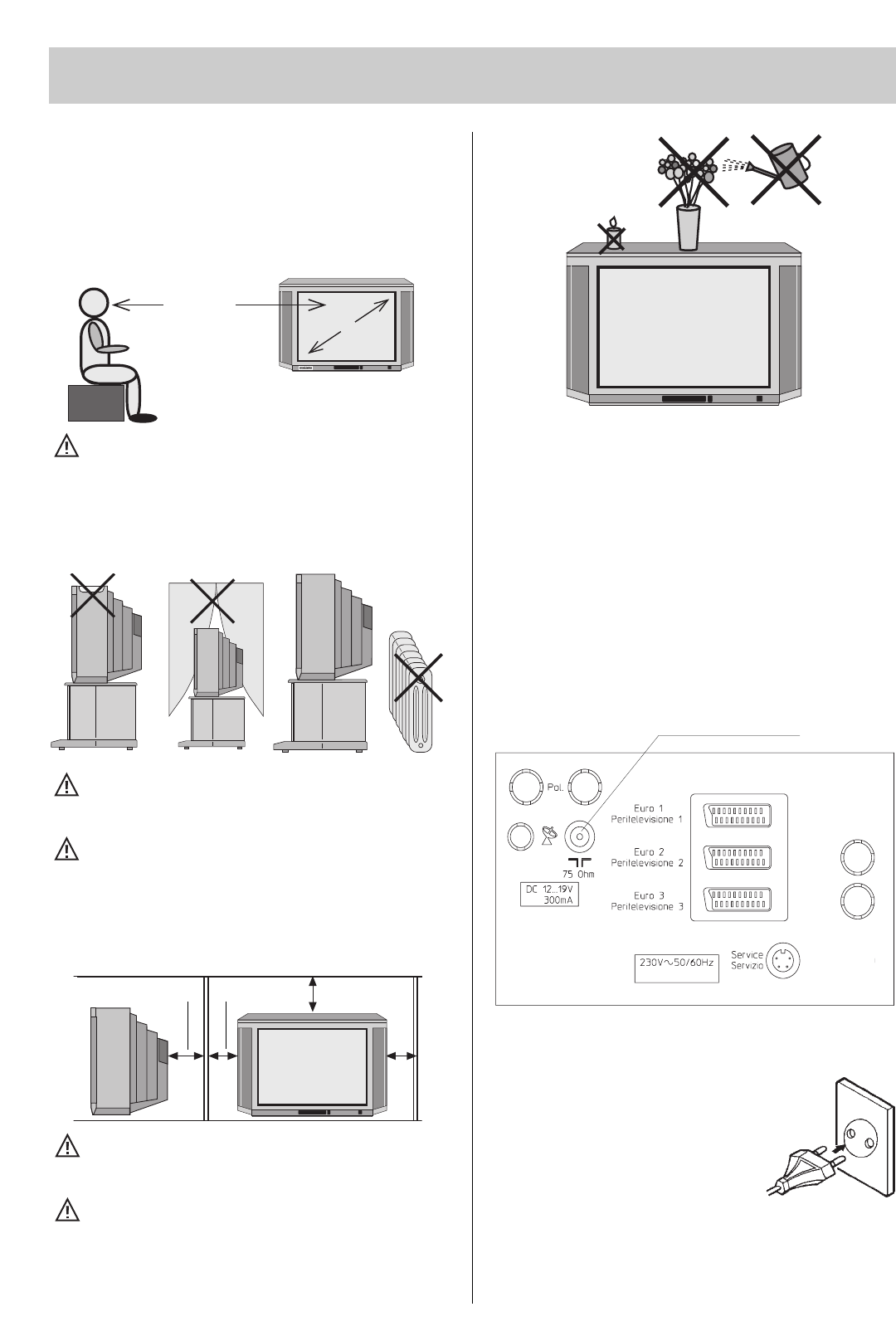 Pol.

Euro 1
Peritelevisione 1

Euro 2
Peritelevisione 2

Euro 3
Peritelevisione 3

75 Ohm

DC 12...19V
300mA

230V~50/60Hz

Service
Servizio