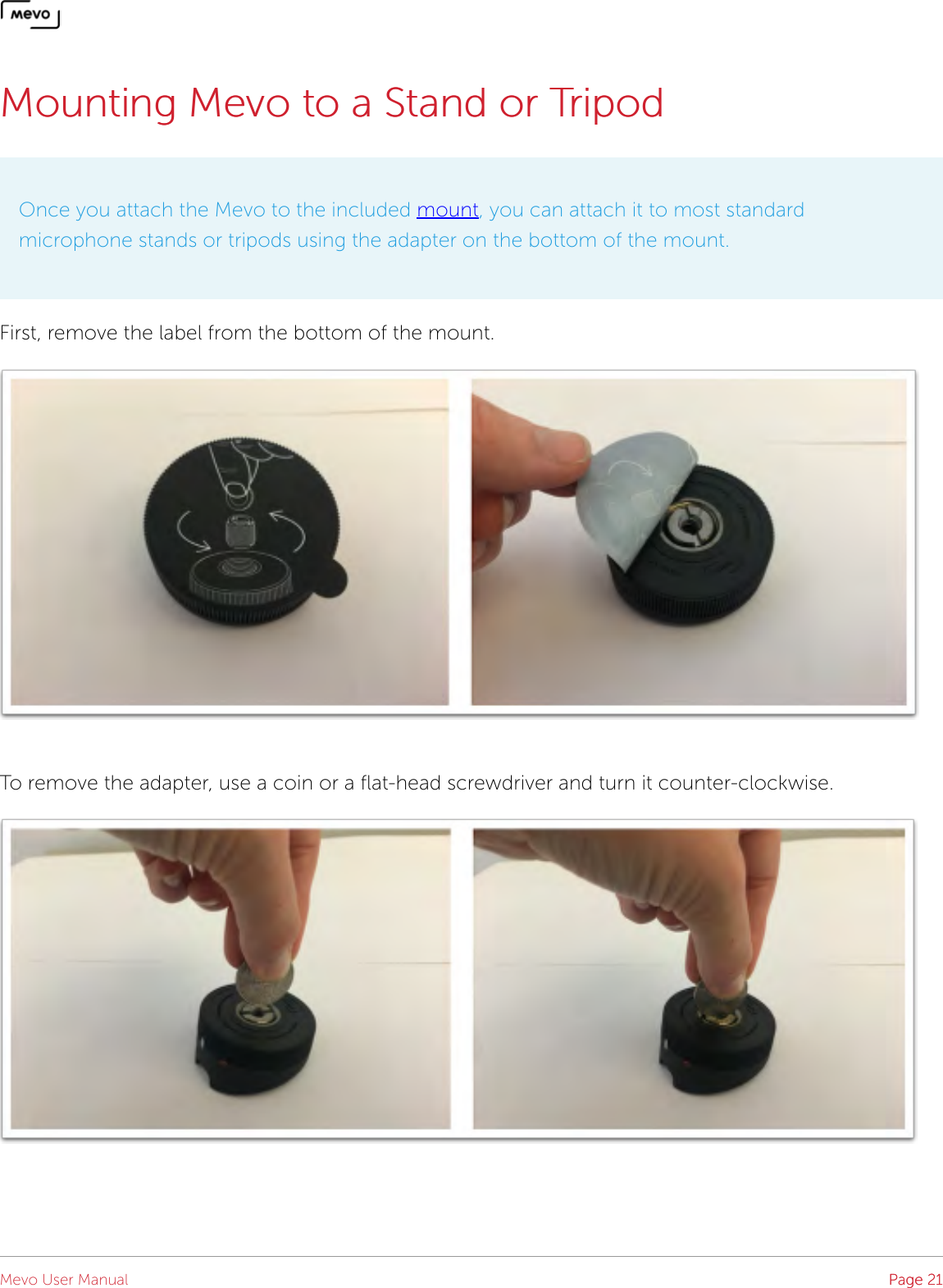 mevo

Mounting Mevo to a Stand or Tripod

Once you attach the Mevo to the included mount, you can attach it to most standard microphone stands or tripods using the adapter on the bottom of the mount.

First, remove the label from the bottom of the mount.

To remove the adapter, use a coin or a flat-head screwdriver and turn it counter-clockwise.

Mevo User Manual

Page 21