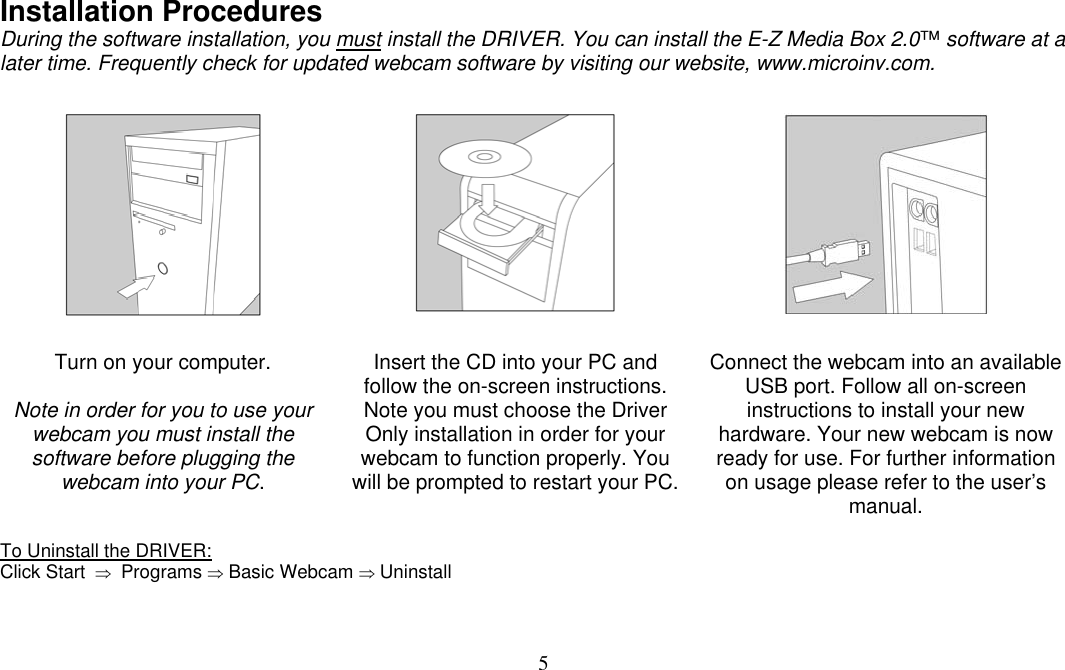 Installation Procedures

During the software installation, you must install the DRIVER. You can install the E-Z Media Box 2.0™ software at a later time. Frequently check for updated webcam software by visiting our website, www.microinv.com.

Turn on your computer.

Note in order for you to use your webcam you must install the software before plugging the webcam into your PC.

Insert the CD into your PC and follow the on-screen instructions. Note you must choose the Driver Only installation in order for your webcam to function properly. You will be prompted to restart your PC.

Connect the webcam into an available USB port. Follow all on-screen instructions to install your new hardware. Your new webcam is now ready for use. For further information on usage please refer to the user's manual.

To Uninstall the DRIVER:
Click Start $\Rightarrow$ Programs $\Rightarrow$ Basic Webcam $\Rightarrow$ Uninstall

5