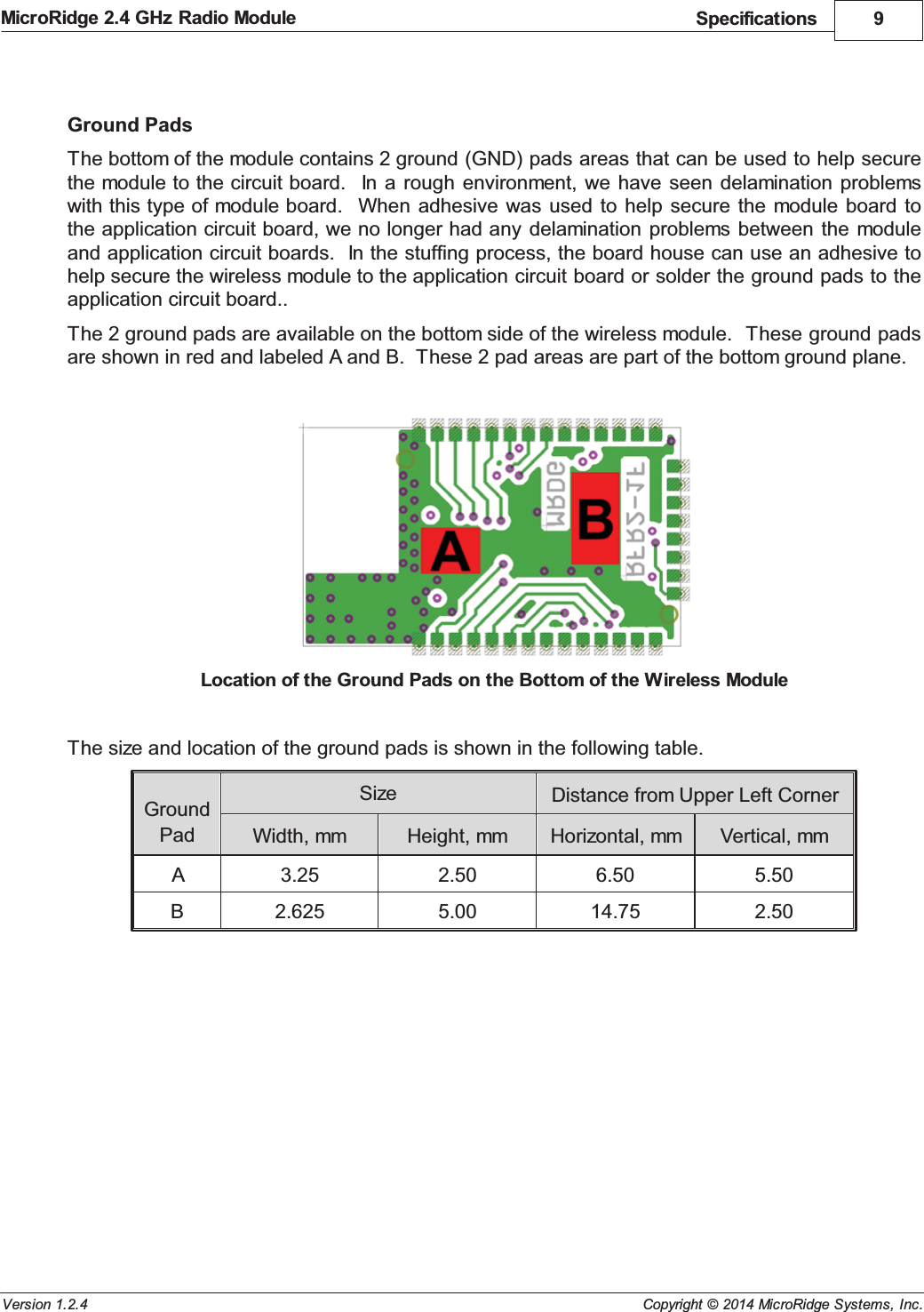 MicroRidge 2.4 GHz Radio Module Specifications 9

Ground Pads

The bottom of the module contains 2 ground (GND) pads areas that can be used to help secure the module to the circuit board. In a rough environment, we have seen delamination problems with this type of module board. When adhesive was used to help secure the module board to the application circuit board, we no longer had any delamination problems between the module and application circuit boards. In the stuffing process, the board house can use an adhesive to help secure the wireless module to the application circuit board or solder the ground pads to the application circuit board..

The 2 ground pads are available on the bottom side of the wireless module. These ground pads are shown in red and labeled A and B. These 2 pad areas are part of the bottom ground plane.

A B

Location of the Ground Pads on the Bottom of the Wireless Module

The size and location of the ground pads is shown in the following table.

| Ground Pad | Size | | Distance from Upper Left Corner | |
|---|---|---|---|---|
| | Width, mm | Height, mm | Horizontal, mm | Vertical, mm |
| A | 3.25 | 2.50 | 6.50 | 5.50 |
| B | 2.625 | 5.00 | 14.75 | 2.50 |

Version 1.2.4 Copyright © 2014 MicroRidge Systems, Inc.