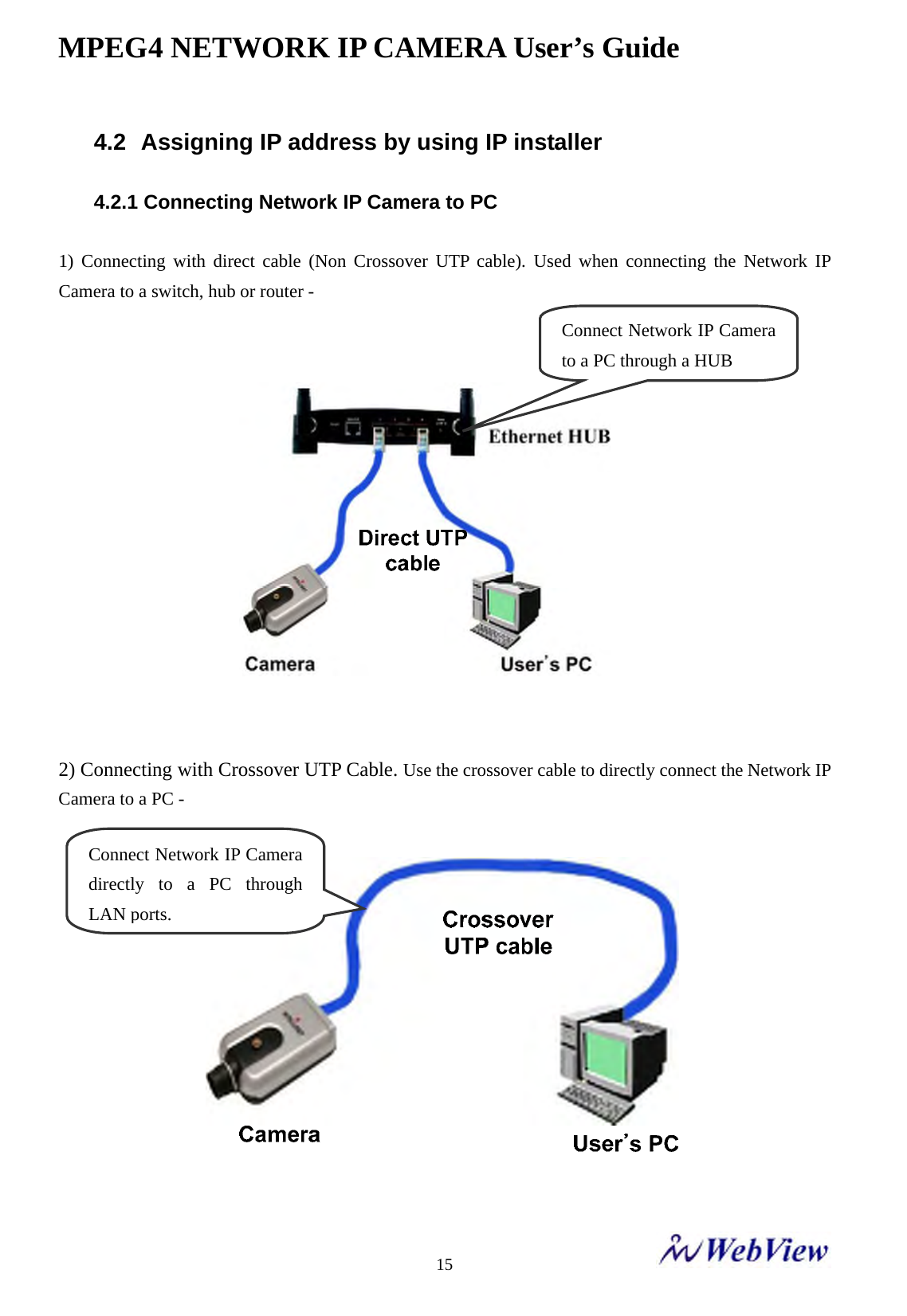 MPEG4 NETWORK IP CAMERA User's Guide

4.2 Assigning IP address by using IP installer

4.2.1 Connecting Network IP Camera to PC

1) Connecting with direct cable (Non Crossover UTP cable). Used when connecting the Network IP Camera to a switch, hub or router -

Connect Network IP Camera to a PC through a HUB

Ethernet HUB

Direct UTP cable

Camera

User's PC

2) Connecting with Crossover UTP Cable. Use the crossover cable to directly connect the Network IP Camera to a PC -

Connect Network IP Camera directly to a PC through LAN ports.

Crossover UTP cable

Camera

User's PC

15

WebView