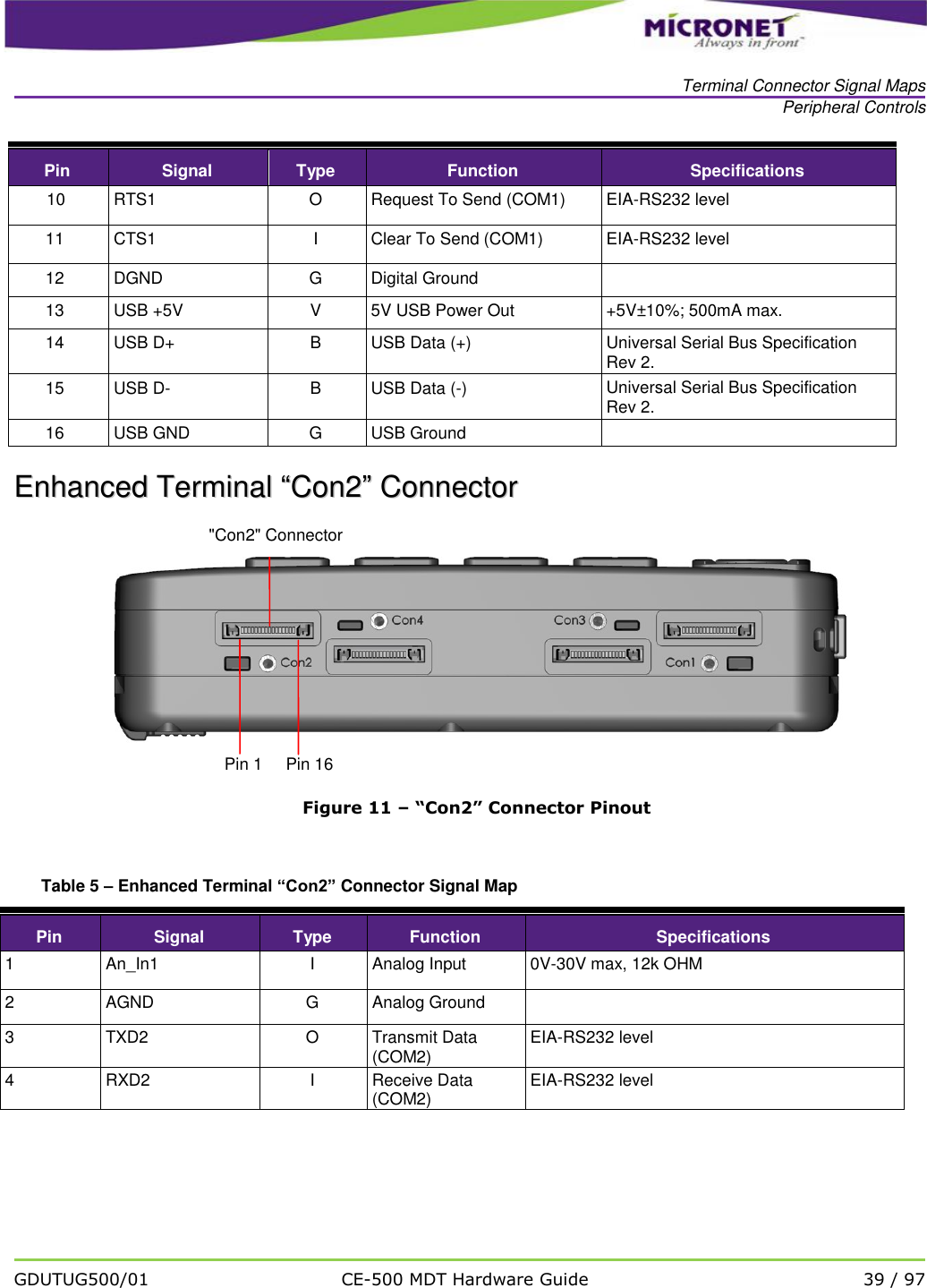 MICRONET
Always in front

Terminal Connector Signal Maps
Peripheral Controls

| Pin | Signal | Type | Function | Specifications |
|---|---|---|---|---|
| 10 | RTS1 | O | Request To Send (COM1) | EIA-RS232 level |
| 11 | CTS1 | I | Clear To Send (COM1) | EIA-RS232 level |
| 12 | DGND | G | Digital Ground | |
| 13 | USB +5V | V | 5V USB Power Out | +5V±10%; 500mA max. |
| 14 | USB D+ | B | USB Data (+) | Universal Serial Bus Specification Rev 2. |
| 15 | USB D- | B | USB Data (-) | Universal Serial Bus Specification Rev 2. |
| 16 | USB GND | G | USB Ground | |

Enhanced Terminal “Con2” Connector

"Con2" Connector

Con4
Con3
Con2
Con1

Pin 1 Pin 16

Figure 11 – “Con2” Connector Pinout

Table 5 – Enhanced Terminal “Con2” Connector Signal Map

| Pin | Signal | Type | Function | Specifications |
|---|---|---|---|---|
| 1 | An_In1 | I | Analog Input | 0V-30V max, 12k OHM |
| 2 | AGND | G | Analog Ground | |
| 3 | TXD2 | O | Transmit Data (COM2) | EIA-RS232 level |
| 4 | RXD2 | I | Receive Data (COM2) | EIA-RS232 level |

GDUTUG500/01 CE-500 MDT Hardware Guide 39 / 97