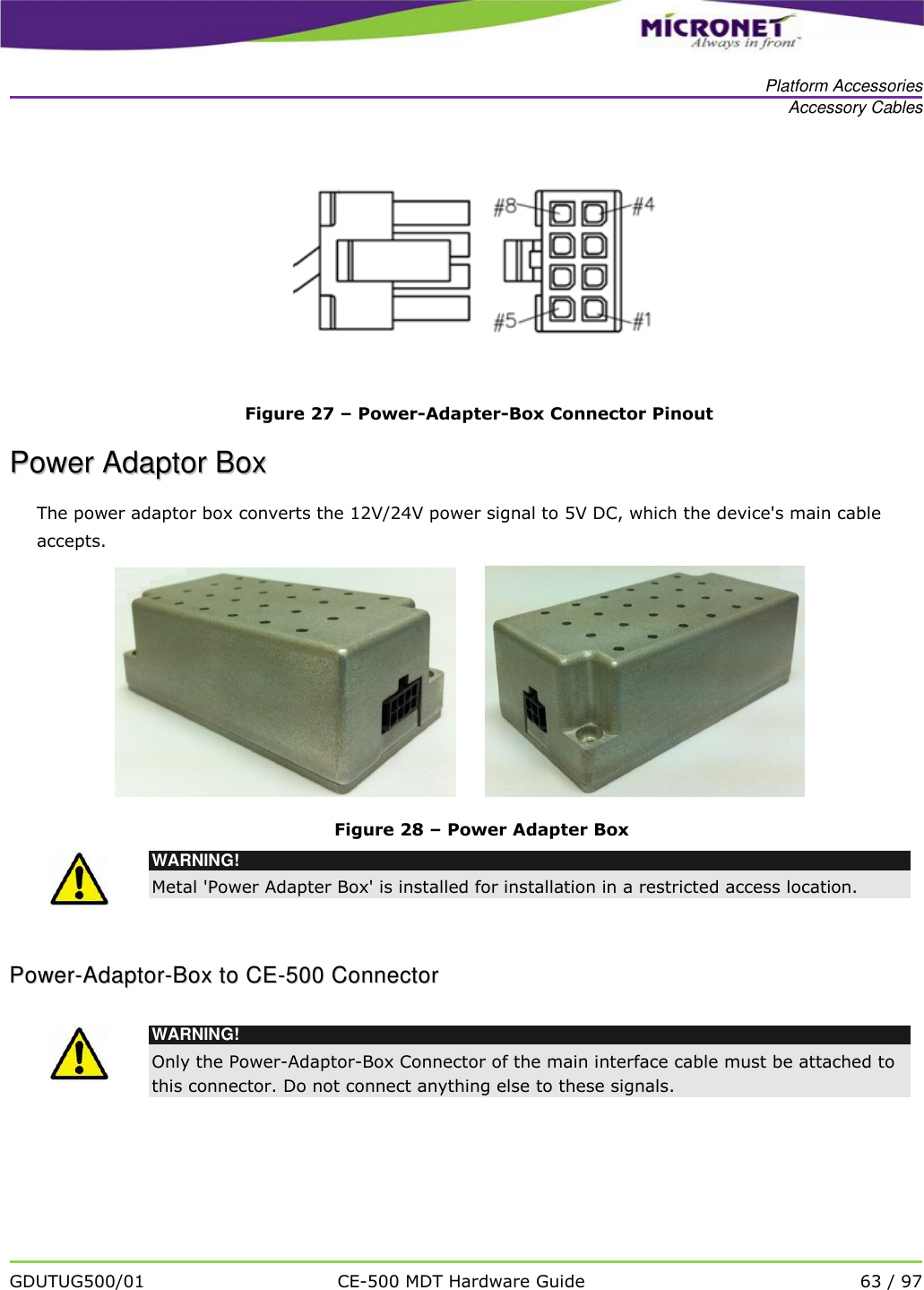 MICRONET
Always in front™

Platform Accessories
Accessory Cables

#8
#4
#5
#1

Figure 27 – Power-Adapter-Box Connector Pinout

Power Adaptor Box

The power adaptor box converts the 12V/24V power signal to 5V DC, which the device's main cable accepts.

Figure 28 – Power Adapter Box

WARNING!
Metal 'Power Adapter Box' is installed for installation in a restricted access location.

Power-Adaptor-Box to CE-500 Connector

WARNING!
Only the Power-Adaptor-Box Connector of the main interface cable must be attached to this connector. Do not connect anything else to these signals.

GDUTUG500/01
CE-500 MDT Hardware Guide
63 / 97