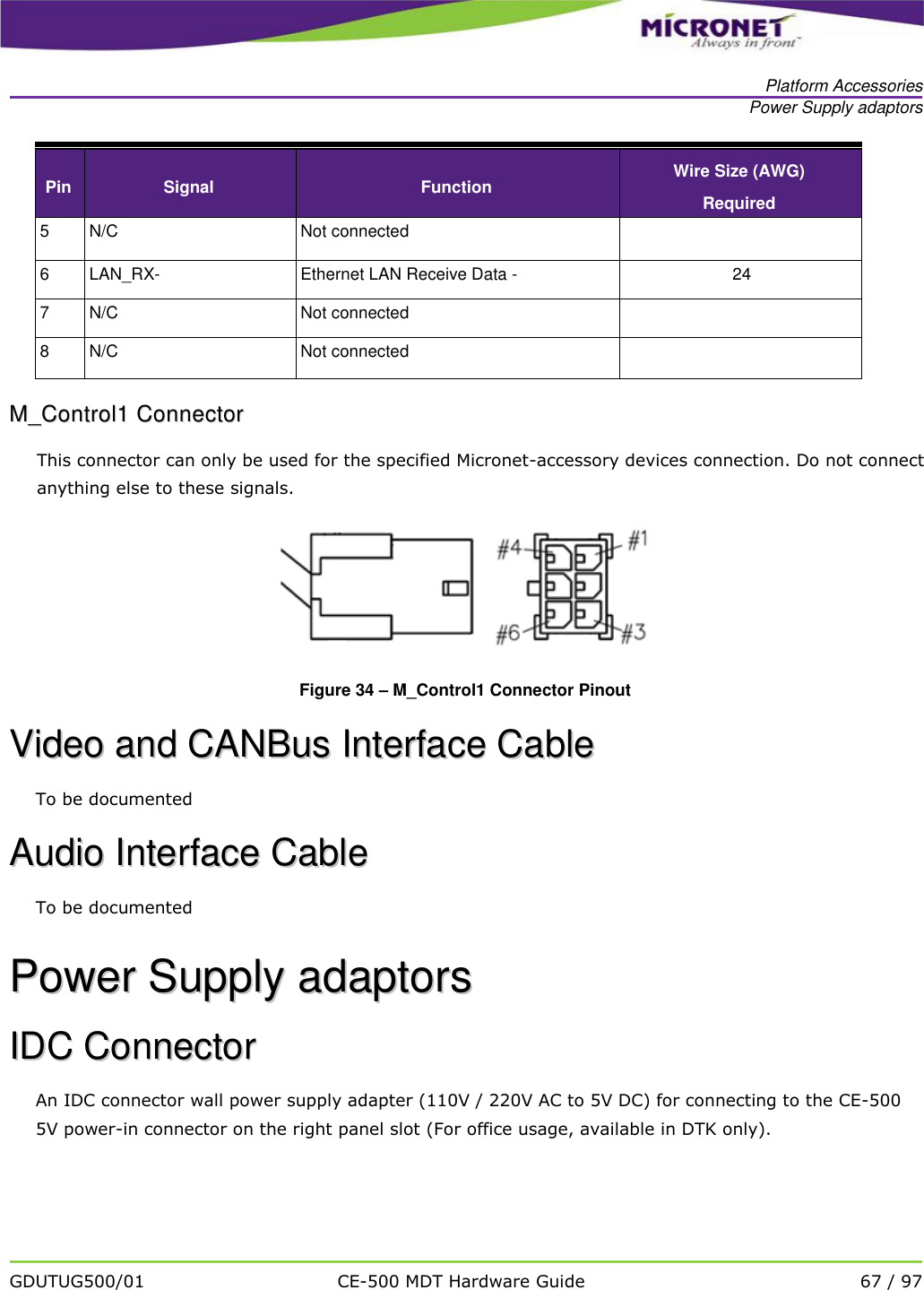 MICRONET
Always in front

Platform Accessories
Power Supply adaptors

| Pin | Signal | Function | Wire Size (AWG) Required |
|---|---|---|---|
| 5 | N/C | Not connected | |
| 6 | LAN_RX- | Ethernet LAN Receive Data - | 24 |
| 7 | N/C | Not connected | |
| 8 | N/C | Not connected | |

M_Control1 Connector

This connector can only be used for the specified Micronet-accessory devices connection. Do not connect anything else to these signals.

#4 #1 #6 #3

Figure 34 – M_Control1 Connector Pinout

Video and CANBus Interface Cable

To be documented

Audio Interface Cable

To be documented

Power Supply adaptors

IDC Connector

An IDC connector wall power supply adapter (110V / 220V AC to 5V DC) for connecting to the CE-500 5V power-in connector on the right panel slot (For office usage, available in DTK only).

GDUTUG500/01 CE-500 MDT Hardware Guide 67 / 97