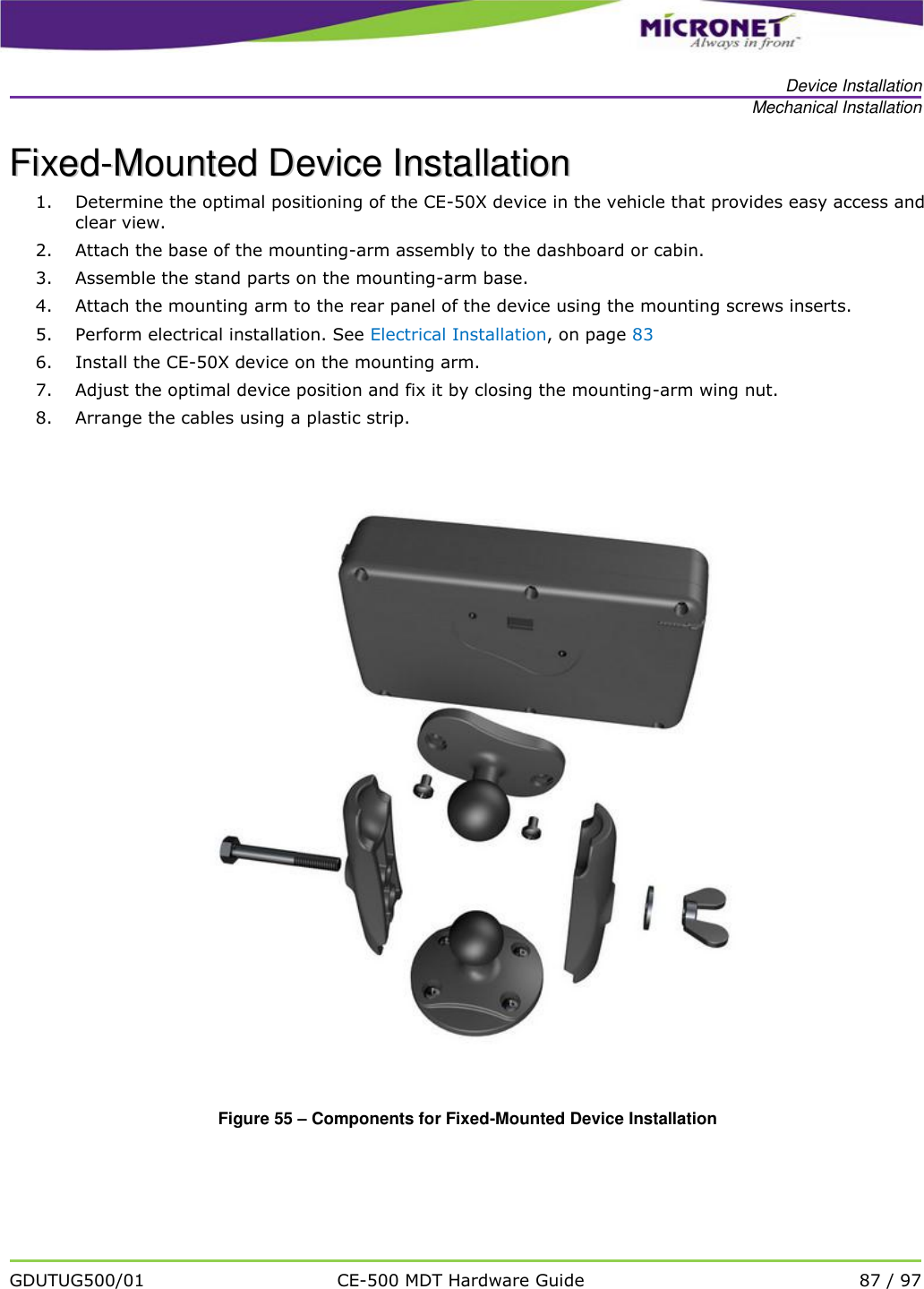 MICRONET
Always in front™

Device Installation
Mechanical Installation

Fixed-Mounted Device Installation

1. Determine the optimal positioning of the CE-50X device in the vehicle that provides easy access and clear view.
2. Attach the base of the mounting-arm assembly to the dashboard or cabin.
3. Assemble the stand parts on the mounting-arm base.
4. Attach the mounting arm to the rear panel of the device using the mounting screws inserts.
5. Perform electrical installation. See Electrical Installation, on page 83
6. Install the CE-50X device on the mounting arm.
7. Adjust the optimal device position and fix it by closing the mounting-arm wing nut.
8. Arrange the cables using a plastic strip.

Figure 55 – Components for Fixed-Mounted Device Installation

GDUTUG500/01 CE-500 MDT Hardware Guide 87 / 97