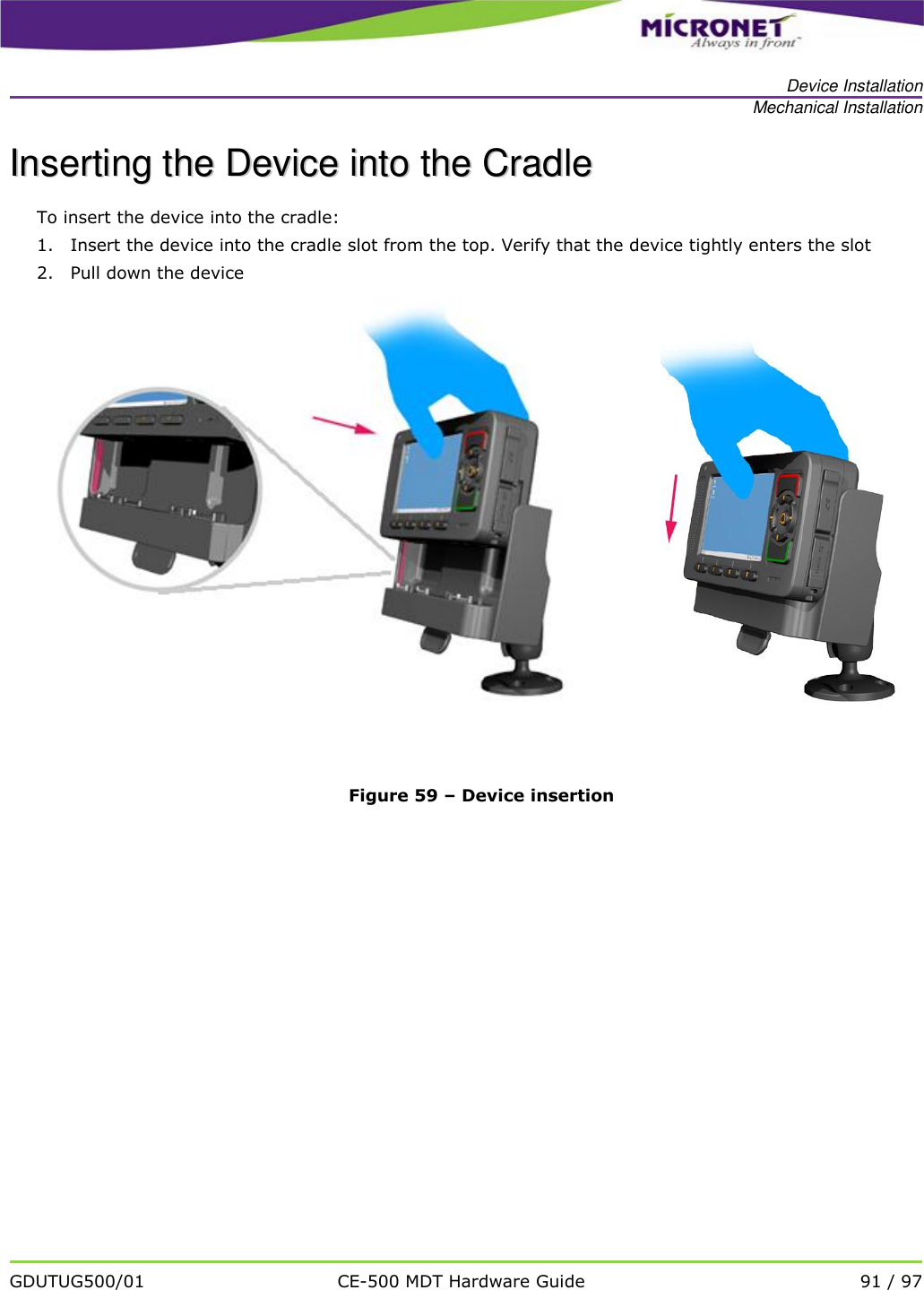 MICRONET
Always in front™

Device Installation
Mechanical Installation

Inserting the Device into the Cradle

To insert the device into the cradle:

1. Insert the device into the cradle slot from the top. Verify that the device tightly enters the slot
2. Pull down the device

Figure 59 – Device insertion

GDUTUG500/01 CE-500 MDT Hardware Guide 91 / 97