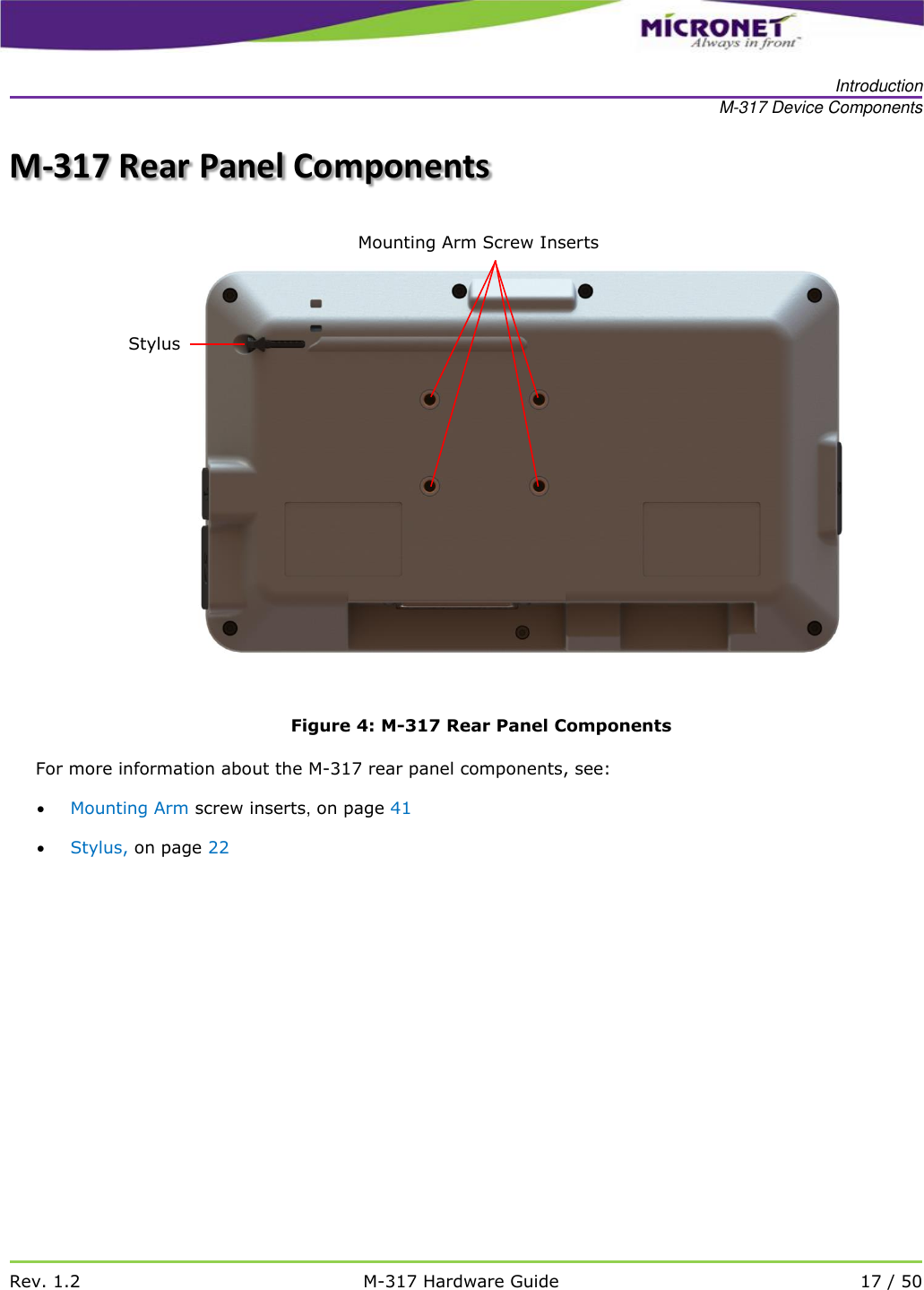 MICRONET
Always in front

Introduction
M-317 Device Components

M-317 Rear Panel Components

Mounting Arm Screw Inserts

Stylus

Figure 4: M-317 Rear Panel Components

For more information about the M-317 rear panel components, see:

• Mounting Arm screw inserts, on page 41
• Stylus, on page 22

Rev. 1.2 M-317 Hardware Guide 17 / 50