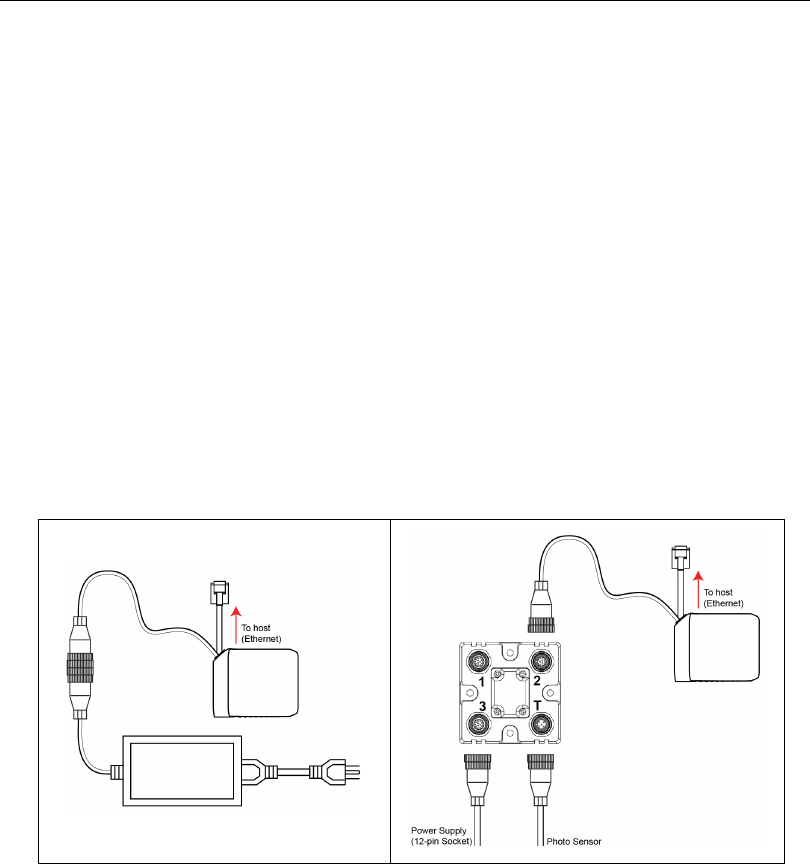 To host (Ethernet)

To host (Ethernet)

1
2
3
T

Power Supply (12-pin Socket)

Photo Sensor