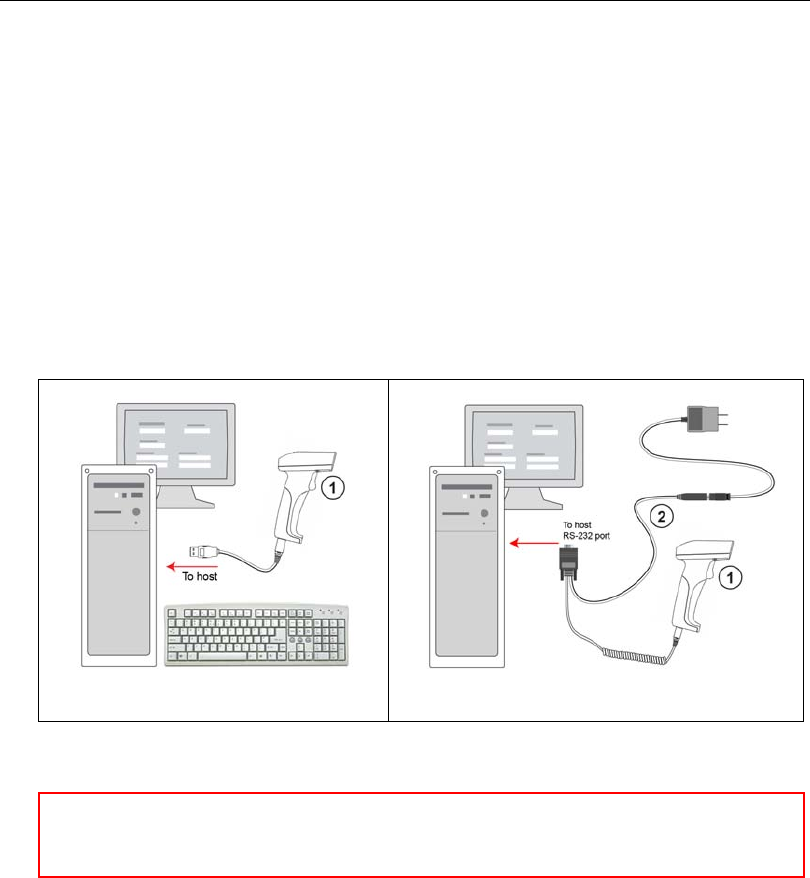 1

To host

To host
RS-232 port

2

1