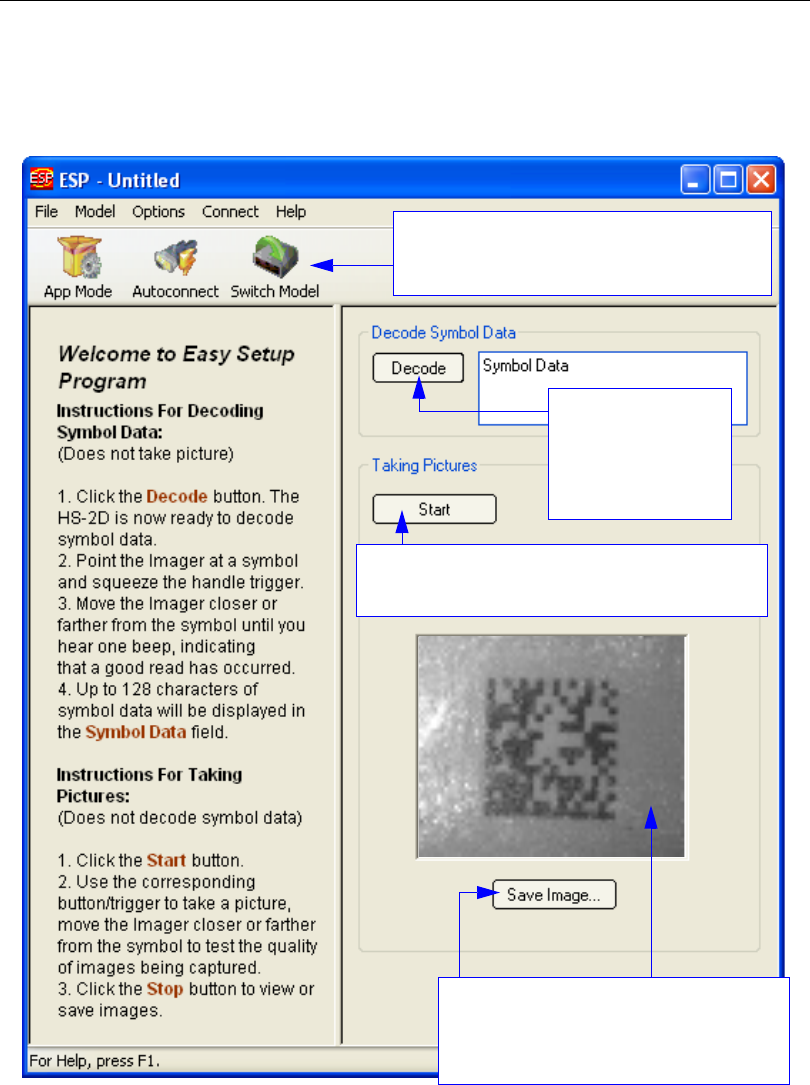 ESP - Untitled

File Model Options Connect Help

App Mode Autoconnect Switch Model

Welcome to Easy Setup Program

Instructions For Decoding Symbol Data:
(Does not take picture)

1. Click the Decode button. The HS-2D is now ready to decode symbol data.
2. Point the Imager at a symbol and squeeze the handle trigger.
3. Move the Imager closer or farther from the symbol until you hear one beep, indicating that a good read has occurred.
4. Up to 128 characters of symbol data will be displayed in the Symbol Data field.

Instructions For Taking Pictures:
(Does not decode symbol data)

1. Click the Start button.
2. Use the corresponding button/trigger to take a picture, move the Imager closer or farther from the symbol to test the quality of images being captured.
3. Click the Stop button to view or save images.

Decode Symbol Data

Decode

Symbol Data

Taking Pictures

Start

Save Image...

For Help, press F1.