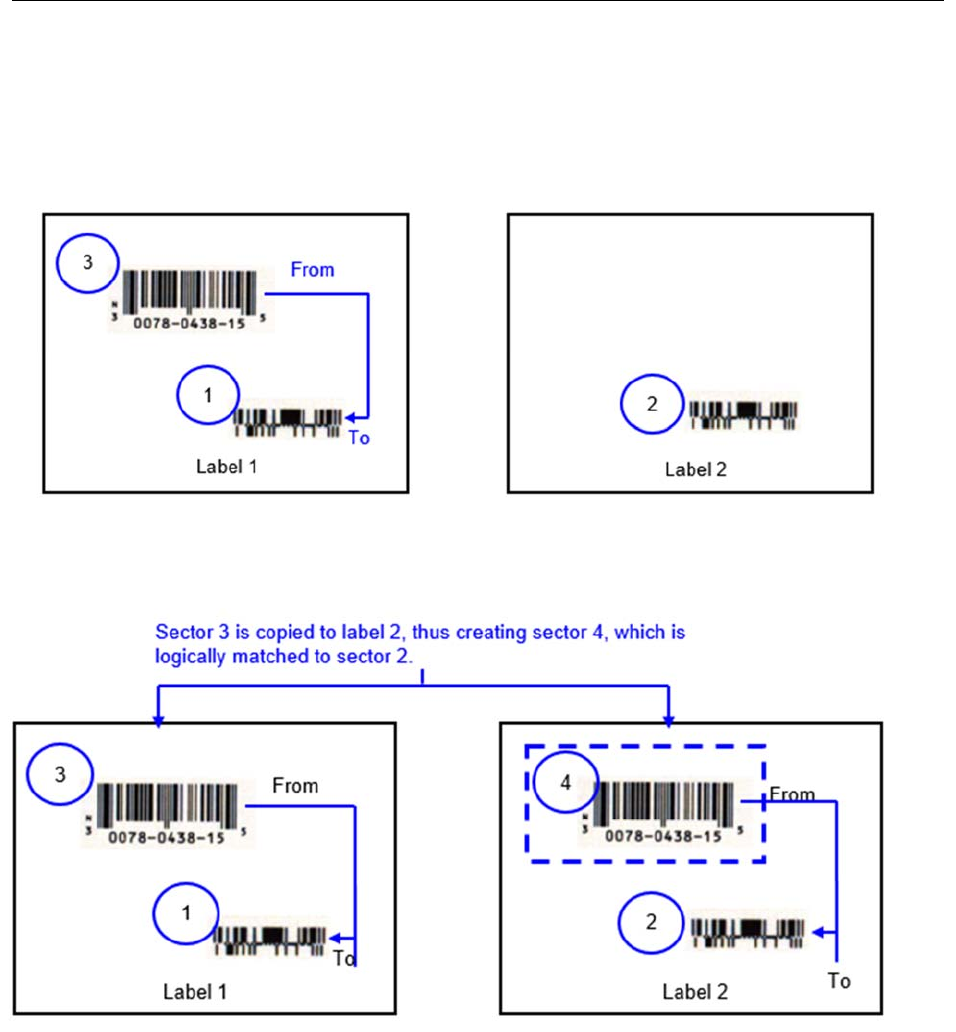 3

N
3
0078-0438-15
5

From

1

To

Label 1

2

Label 2

Sector 3 is copied to label 2, thus creating sector 4, which is logically matched to sector 2.

3

N
3
0078-0438-15
5

From

1

To

Label 1

4

N
3
0078-0438-15
5

From

2

To

Label 2