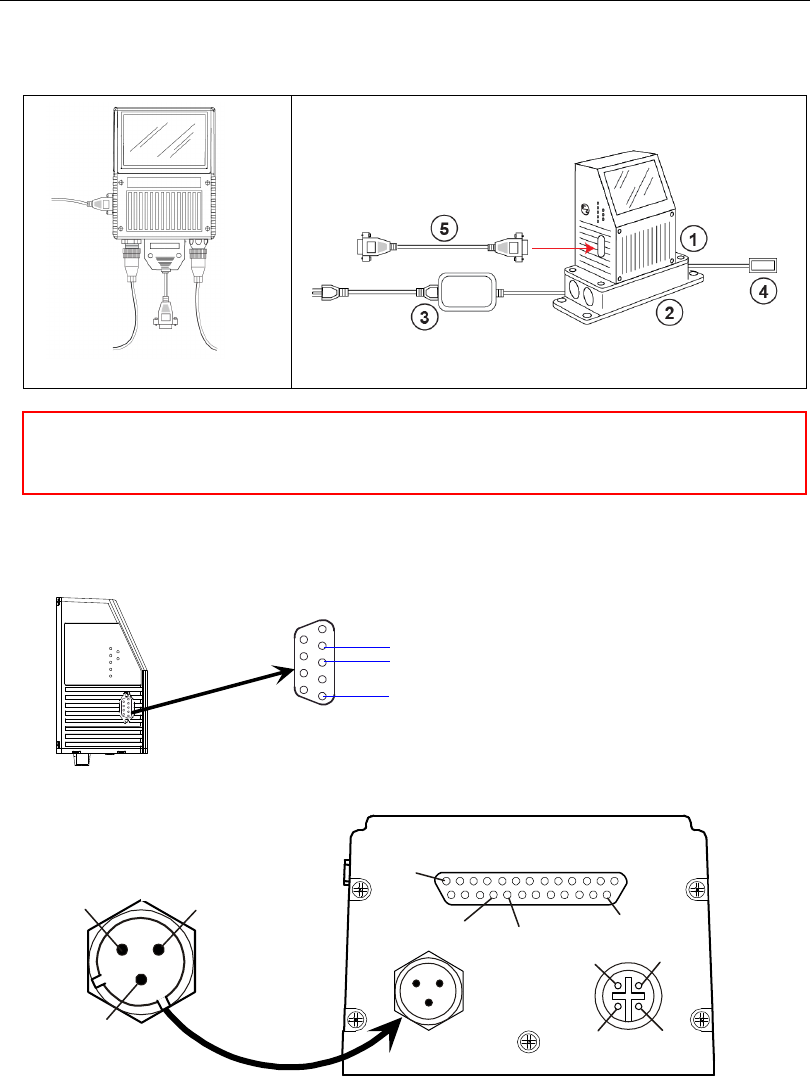 5

1

4

3

2