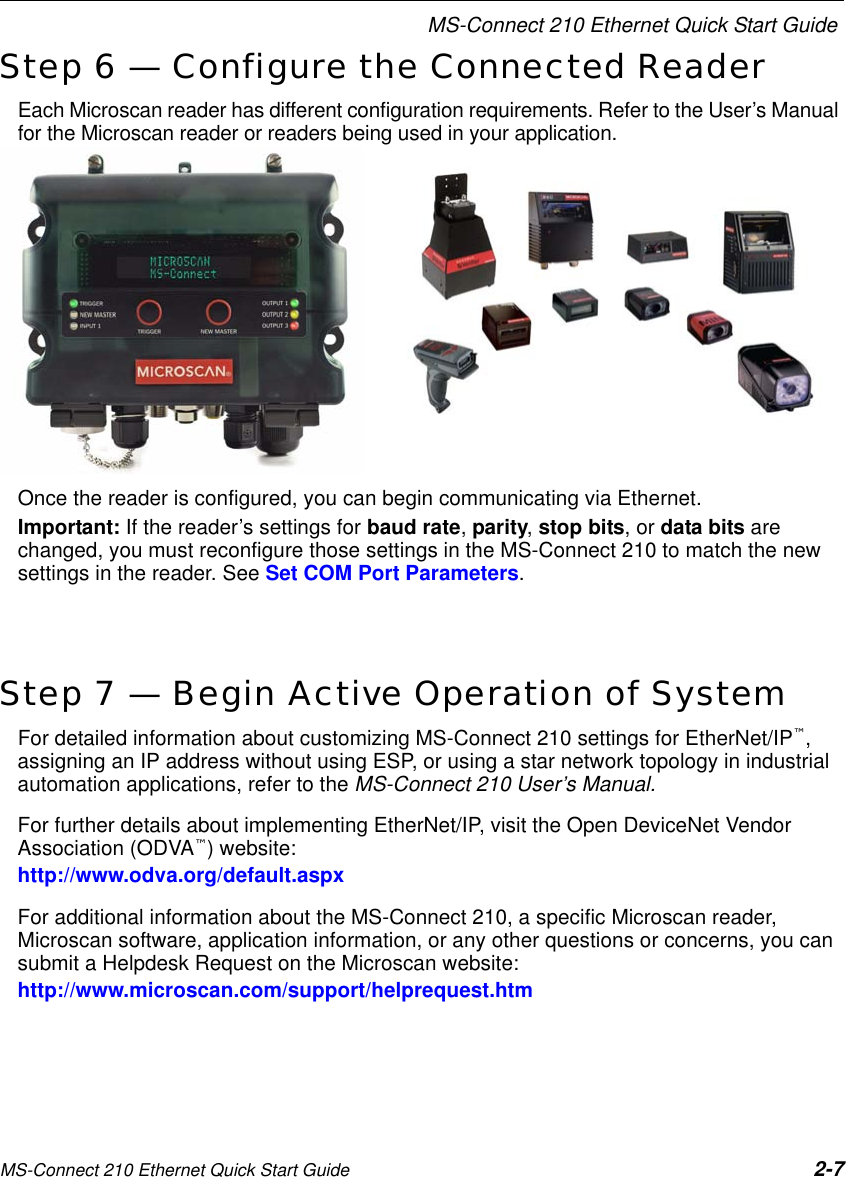 MS-Connect 210 Ethernet Quick Start Guide

Step 6 — Configure the Connected Reader

Each Microscan reader has different configuration requirements. Refer to the User's Manual for the Microscan reader or readers being used in your application.

MICROSCAN
MS-Connect
TRIGGER
NEW MASTER
INPUT 1
TRIGGER
NEW MASTER
OUTPUT 1
OUTPUT 2
OUTPUT 3
MICROSCAN

Once the reader is configured, you can begin communicating via Ethernet.

Important: If the reader's settings for baud rate, parity, stop bits, or data bits are changed, you must reconfigure those settings in the MS-Connect 210 to match the new settings in the reader. See Set COM Port Parameters.

Step 7 — Begin Active Operation of System

For detailed information about customizing MS-Connect 210 settings for EtherNet/IP™, assigning an IP address without using ESP, or using a star network topology in industrial automation applications, refer to the MS-Connect 210 User's Manual.

For further details about implementing EtherNet/IP, visit the Open DeviceNet Vendor Association (ODVA™) website:

http://www.odva.org/default.aspx

For additional information about the MS-Connect 210, a specific Microscan reader, Microscan software, application information, or any other questions or concerns, you can submit a Helpdesk Request on the Microscan website:

http://www.microscan.com/support/helprequest.htm

MS-Connect 210 Ethernet Quick Start Guide 2-7