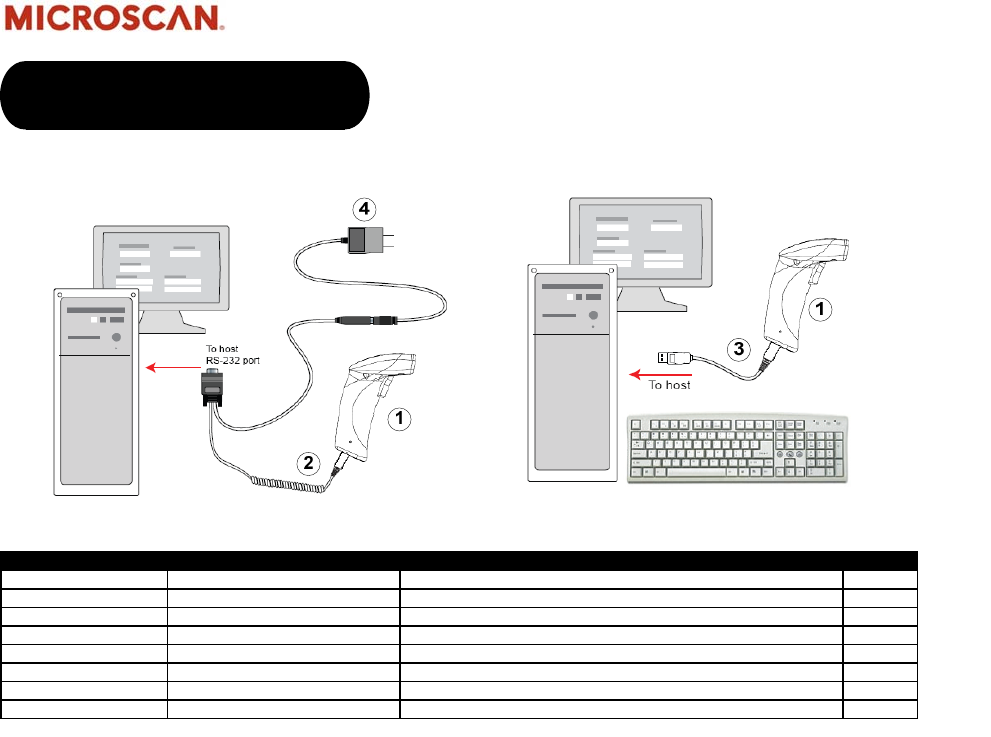 MICROSCAN.

4

To host
RS-232 port

1

2

1

3

To host