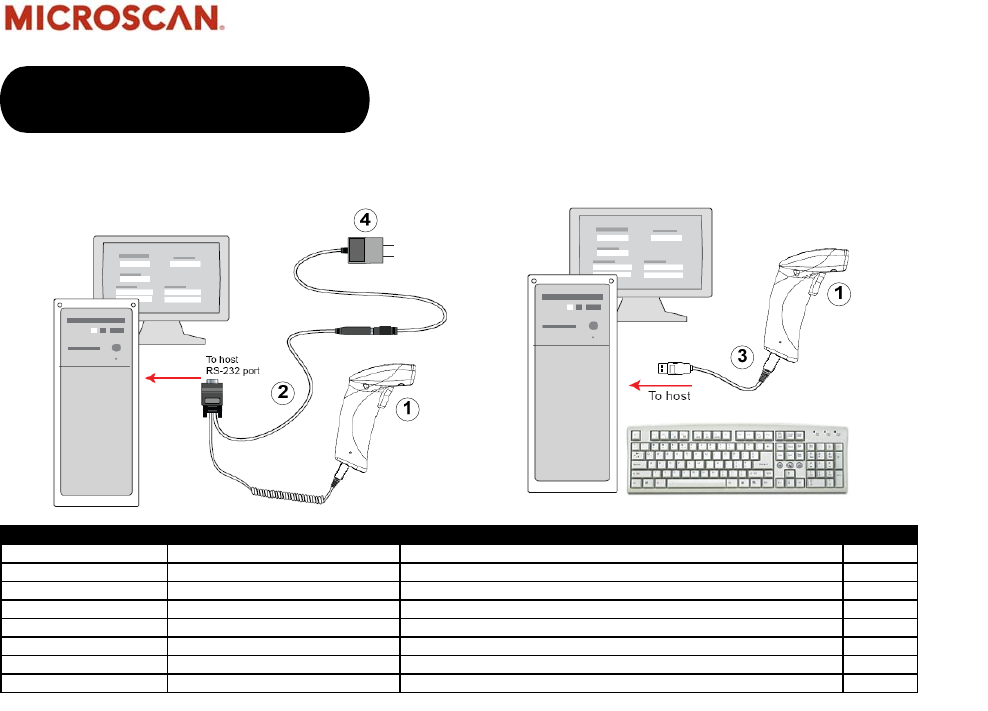 MICROSCAN.

4

To host
RS-232 port

2

1

1

3

To host