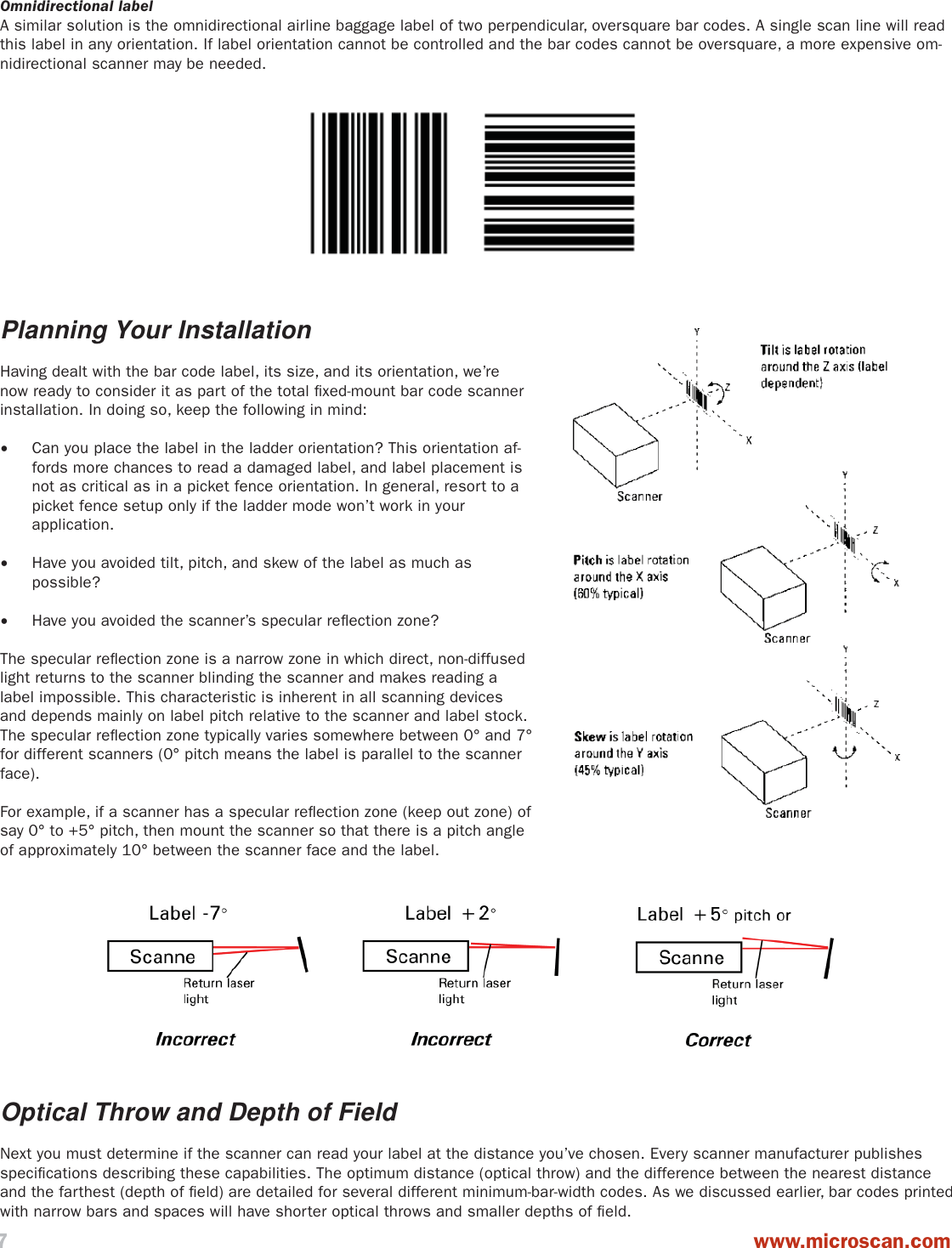 Omnidirectional label
A similar solution is the omnidirectional airline baggage label of two perpendicular, oversquare bar codes. A single scan line will read this label in any orientation. If label orientation cannot be controlled and the bar codes cannot be oversquare, a more expensive omnidirectional scanner may be needed.

Planning Your Installation

Having dealt with the bar code label, its size, and its orientation, we're now ready to consider it as part of the total fixed-mount bar code scanner installation. In doing so, keep the following in mind:

• Can you place the label in the ladder orientation? This orientation affords more chances to read a damaged label, and label placement is not as critical as in a picket fence orientation. In general, resort to a picket fence setup only if the ladder mode won't work in your application.

• Have you avoided tilt, pitch, and skew of the label as much as possible?

• Have you avoided the scanner's specular reflection zone?

The specular reflection zone is a narrow zone in which direct, non-diffused light returns to the scanner blinding the scanner and makes reading a label impossible. This characteristic is inherent in all scanning devices and depends mainly on label pitch relative to the scanner and label stock. The specular reflection zone typically varies somewhere between 0° and 7° for different scanners (0° pitch means the label is parallel to the scanner face).

For example, if a scanner has a specular reflection zone (keep out zone) of say 0° to +5° pitch, then mount the scanner so that there is a pitch angle of approximately 10° between the scanner face and the label.

Y
Z
X
Tilt is label rotation around the Z axis (label dependent)
Scanner

Y
Z
X
Pitch is label rotation around the X axis (60% typical)
Scanner

Y
Z
X
Skew is label rotation around the Y axis (45% typical)
Scanner

Label -7°
Scanne
Return laser light
Incorrect

Label +2°
Scanne
Return laser light
Incorrect

Label +5° pitch or
Scanne
Return laser light
Correct

Optical Throw and Depth of Field

Next you must determine if the scanner can read your label at the distance you've chosen. Every scanner manufacturer publishes specifications describing these capabilities. The optimum distance (optical throw) and the difference between the nearest distance and the farthest (depth of field) are detailed for several different minimum-bar-width codes. As we discussed earlier, bar codes printed with narrow bars and spaces will have shorter optical throws and smaller depths of field.

7
www.microscan.com