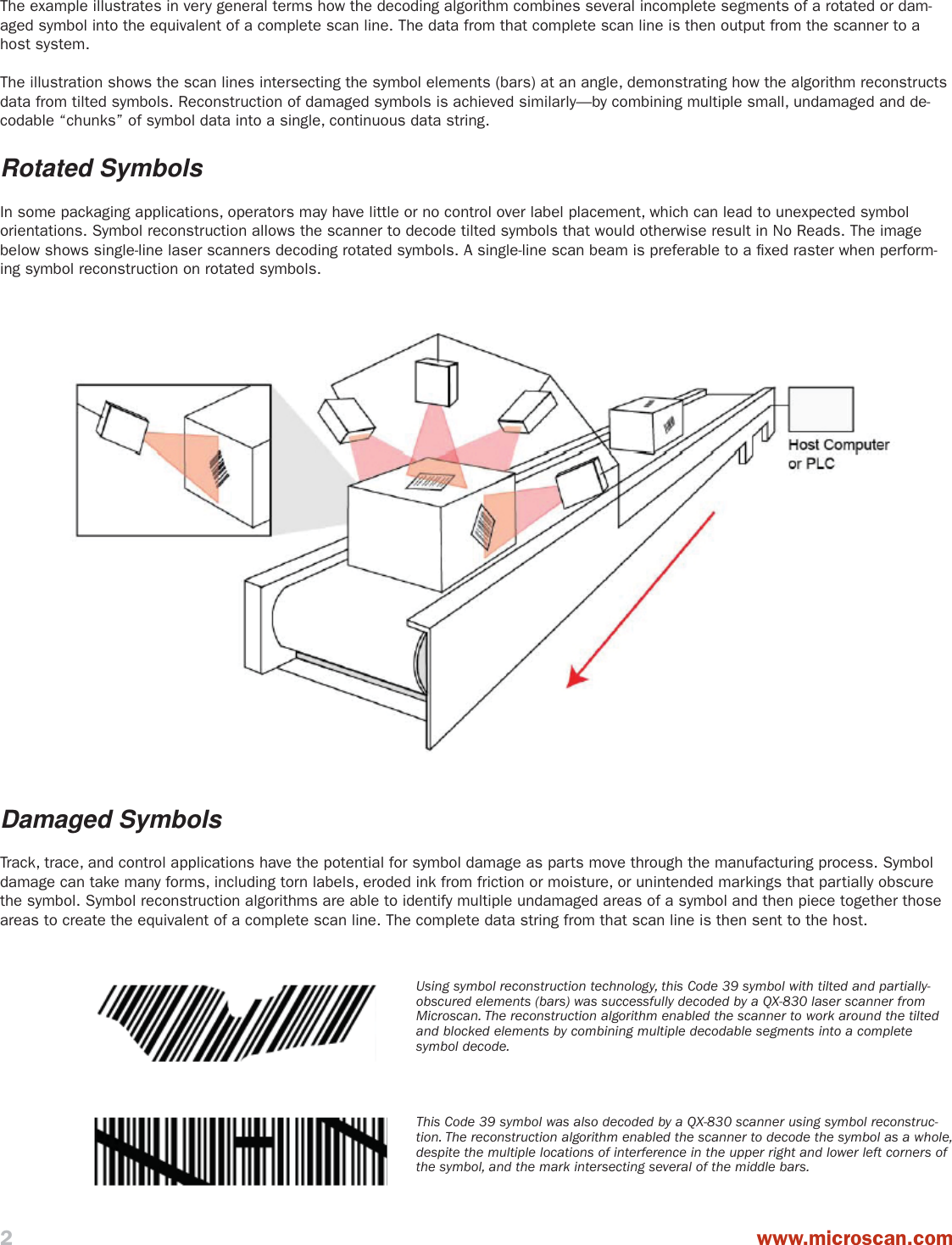 The example illustrates in very general terms how the decoding algorithm combines several incomplete segments of a rotated or damaged symbol into the equivalent of a complete scan line. The data from that complete scan line is then output from the scanner to a host system.

The illustration shows the scan lines intersecting the symbol elements (bars) at an angle, demonstrating how the algorithm reconstructs data from tilted symbols. Reconstruction of damaged symbols is achieved similarly—by combining multiple small, undamaged and decodable “chunks” of symbol data into a single, continuous data string.

Rotated Symbols

In some packaging applications, operators may have little or no control over label placement, which can lead to unexpected symbol orientations. Symbol reconstruction allows the scanner to decode tilted symbols that would otherwise result in No Reads. The image below shows single-line laser scanners decoding rotated symbols. A single-line scan beam is preferable to a fixed raster when performing symbol reconstruction on rotated symbols.

Host Computer or PLC

Damaged Symbols

Track, trace, and control applications have the potential for symbol damage as parts move through the manufacturing process. Symbol damage can take many forms, including torn labels, eroded ink from friction or moisture, or unintended markings that partially obscure the symbol. Symbol reconstruction algorithms are able to identify multiple undamaged areas of a symbol and then piece together those areas to create the equivalent of a complete scan line. The complete data string from that scan line is then sent to the host.

Using symbol reconstruction technology, this Code 39 symbol with tilted and partially-obscured elements (bars) was successfully decoded by a QX-830 laser scanner from Microscan. The reconstruction algorithm enabled the scanner to work around the tilted and blocked elements by combining multiple decodable segments into a complete symbol decode.

This Code 39 symbol was also decoded by a QX-830 scanner using symbol reconstruction. The reconstruction algorithm enabled the scanner to decode the symbol as a whole, despite the multiple locations of interference in the upper right and lower left corners of the symbol, and the mark intersecting several of the middle bars.

2

www.microscan.com