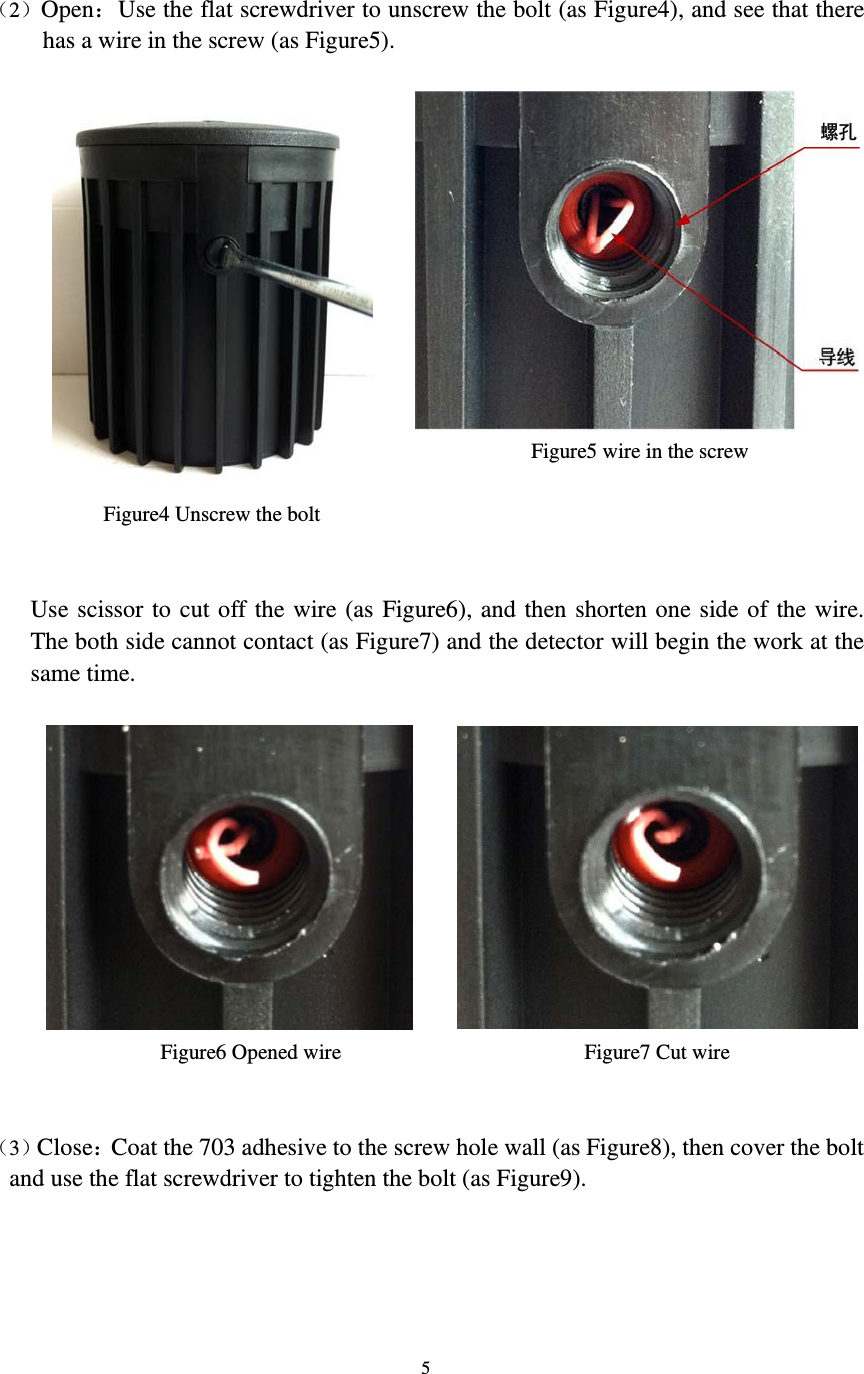 （2）Open：Use the flat screwdriver to unscrew the bolt (as Figure4), and see that there has a wire in the screw (as Figure5).

螺孔

导线

Figure5 wire in the screw

Figure4 Unscrew the bolt

Use scissor to cut off the wire (as Figure6), and then shorten one side of the wire. The both side cannot contact (as Figure7) and the detector will begin the work at the same time.

Figure6 Opened wire

Figure7 Cut wire

（3）Close：Coat the 703 adhesive to the screw hole wall (as Figure8), then cover the bolt and use the flat screwdriver to tighten the bolt (as Figure9).

5