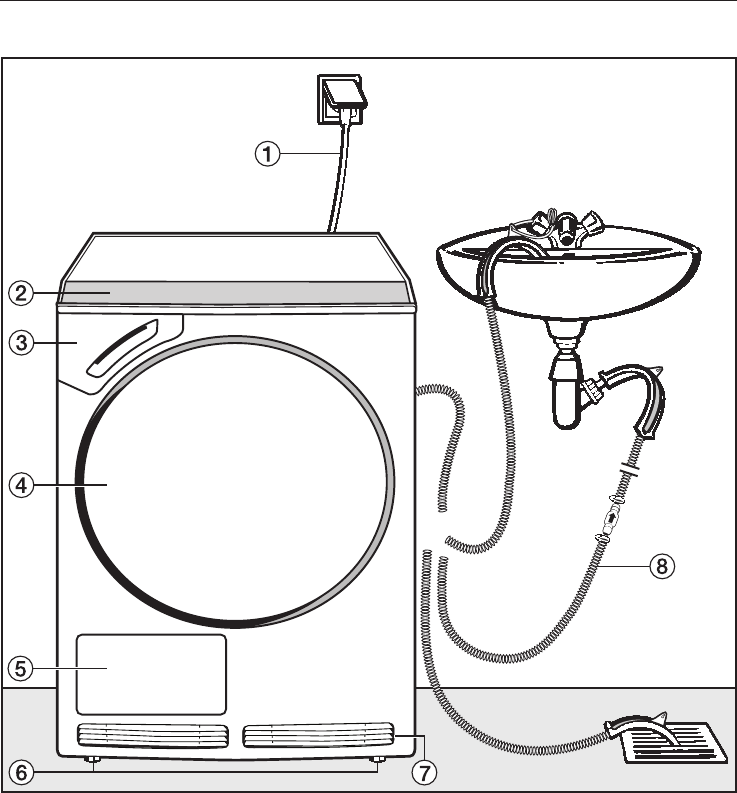 ①
②
③
④
⑤
⑥
⑦
⑧