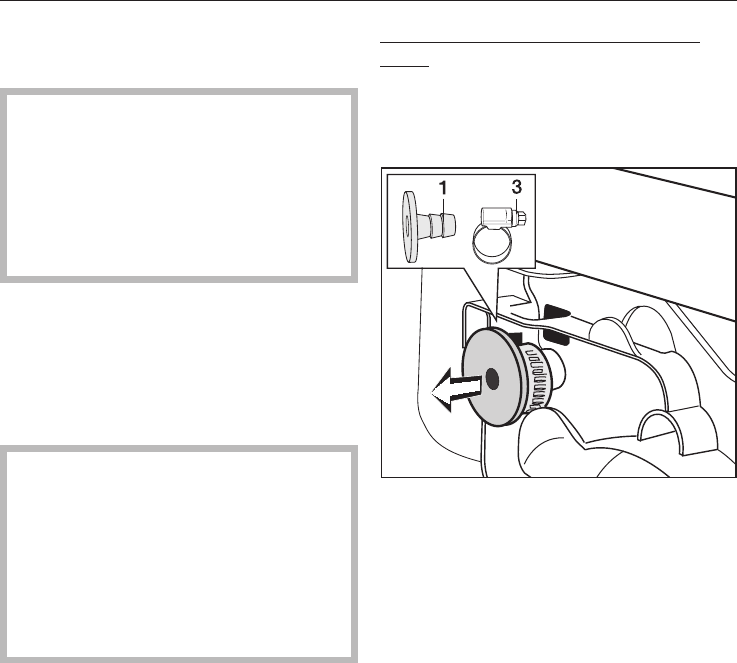 1
3