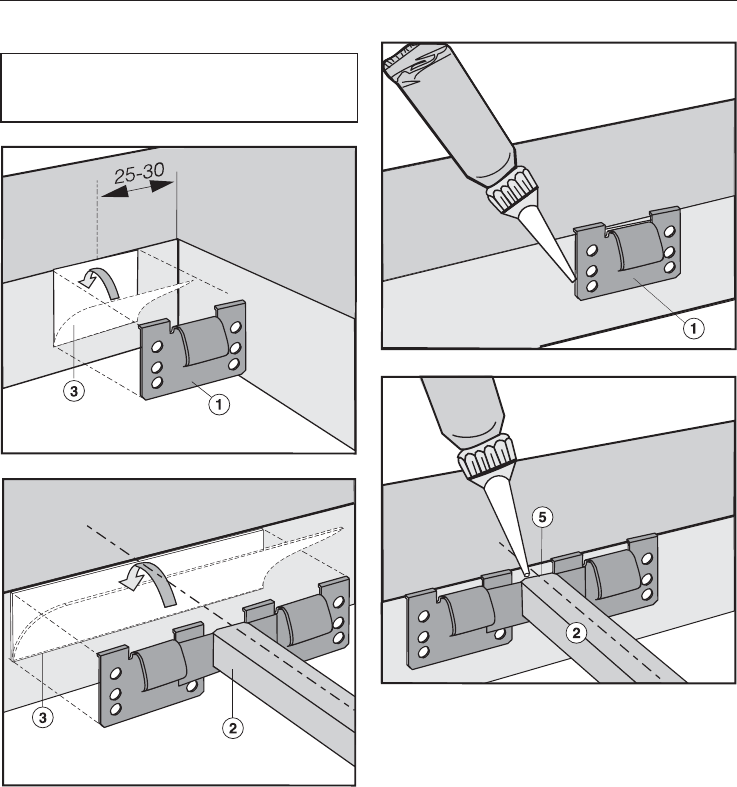 25-30

3

1

3

2

1

5

2