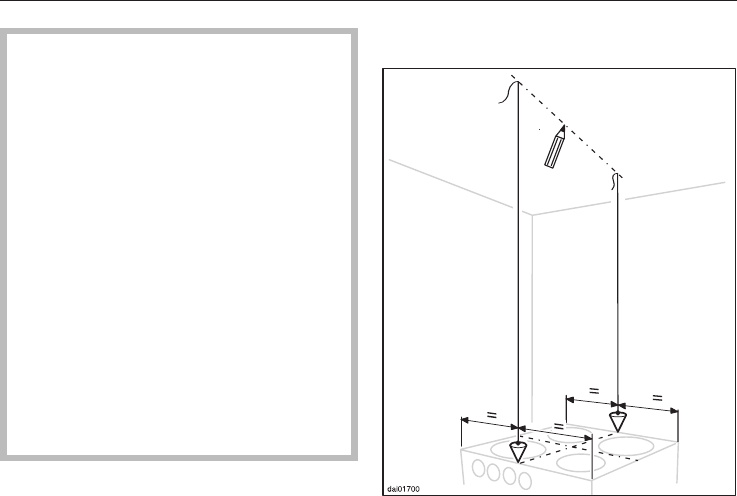 =
=
=
=
dai01700